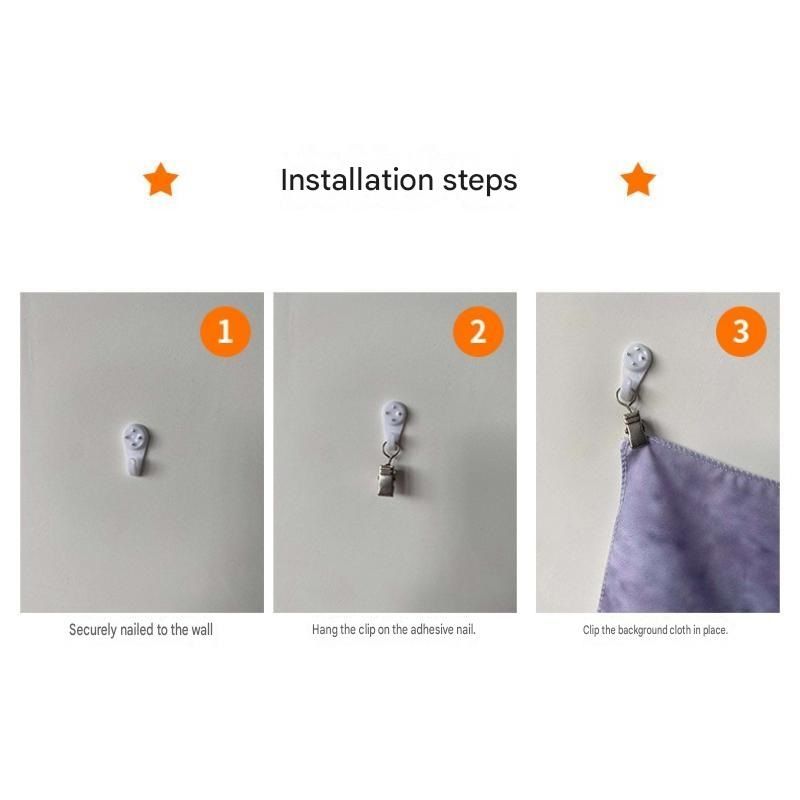 Installation steps

1

Securely nailed to the wall

2

Hang the clip on the adhesive nail.

3

Clip the background cloth in place.