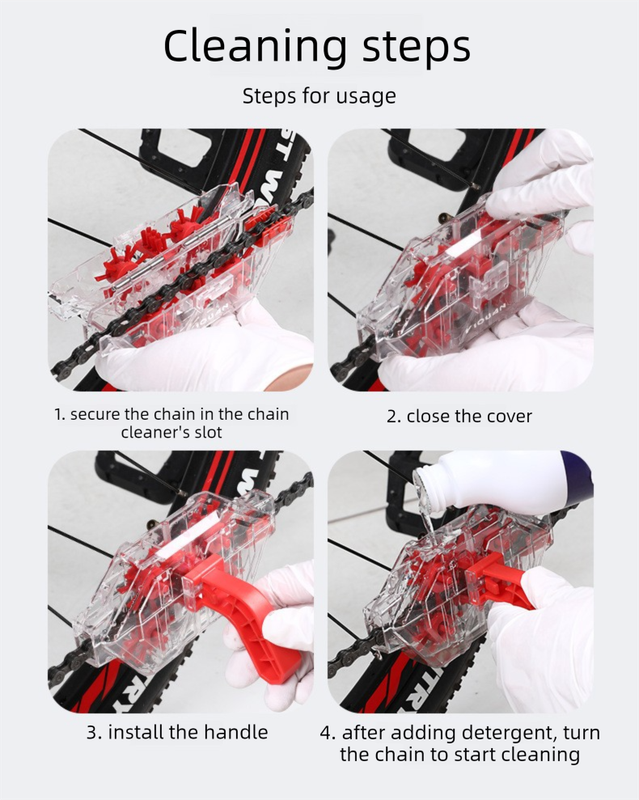 Cleaning steps

Steps for usage

1. secure the chain in the chain cleaner's slot

2. close the cover

3. install the handle

4. after adding detergent, turn the chain to start cleaning