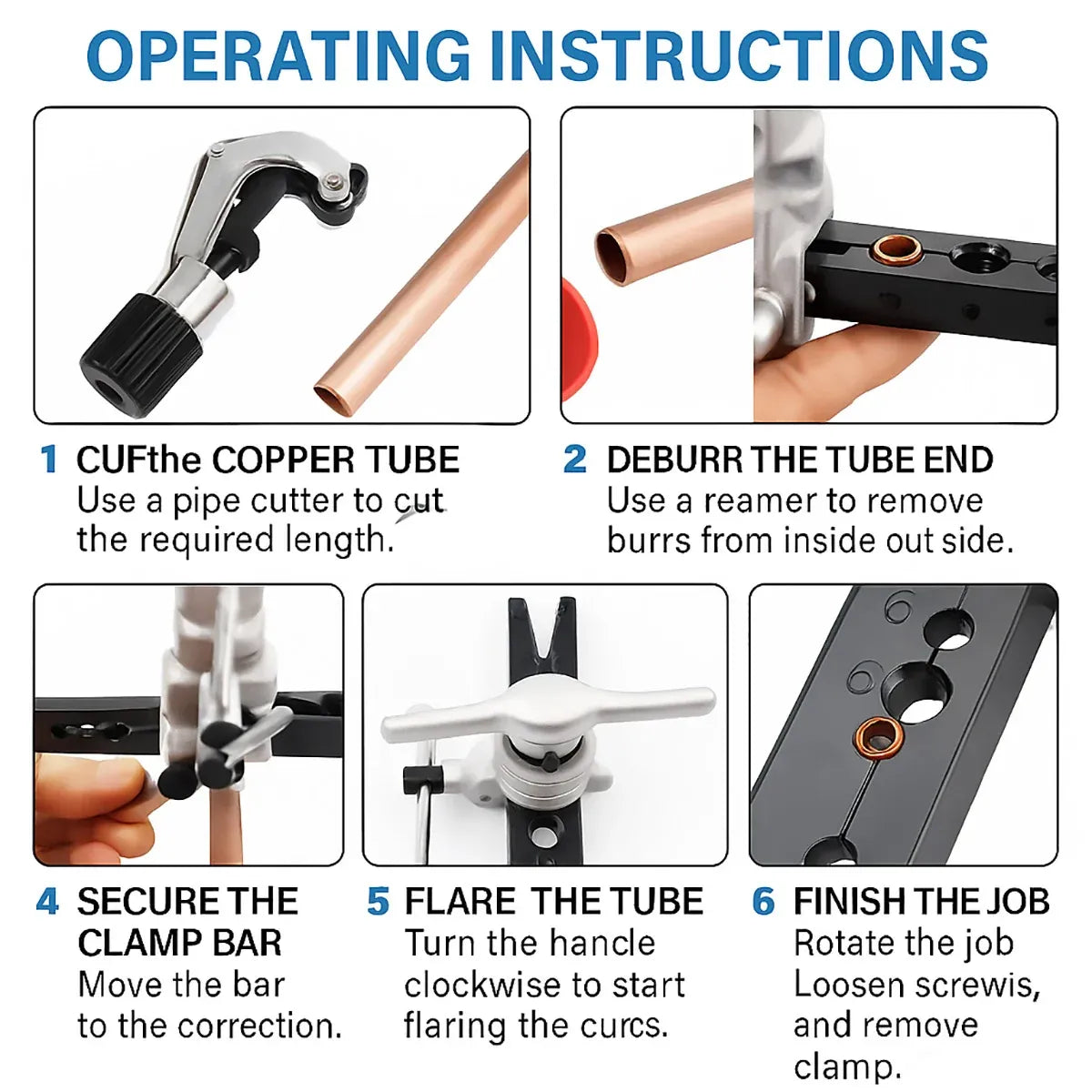 OPERATING INSTRUCTIONS

1 CUFthe COPPER TUBE
Use a pipe cutter to cut the required length.

2 DEBURR THE TUBE END
Use a reamer to remove burrs from inside out side.

4 SECURE THE CLAMP BAR
Move the bar to the correction.

5 FLARE THE TUBE
Turn the hancle clockwise to start flaring the curcs.

6 FINISH THE JOB
Rotate the job Loosen screwis, and remove clamp.