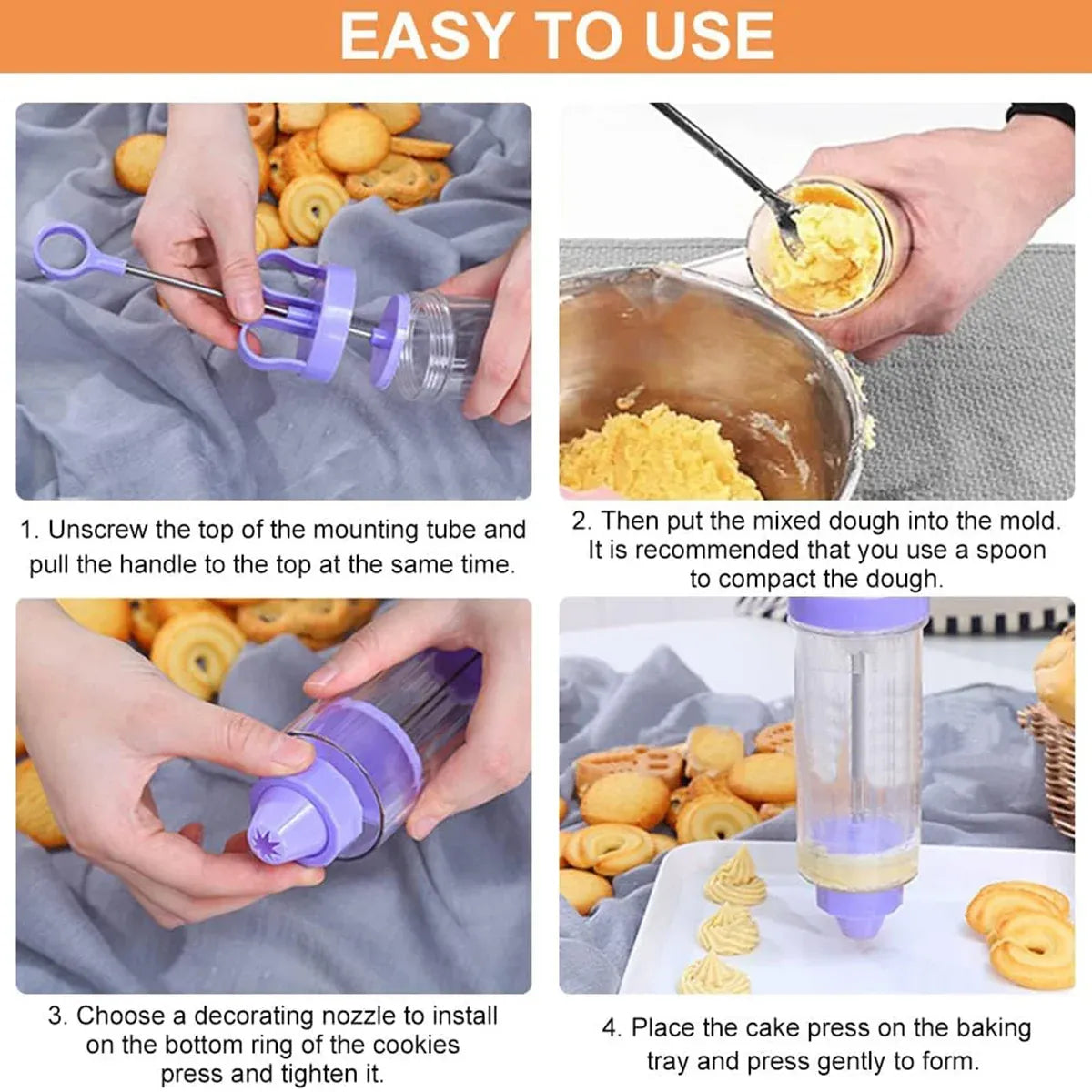 EASY TO USE

1. Unscrew the top of the mounting tube and pull the handle to the top at the same time.

2. Then put the mixed dough into the mold. It is recommended that you use a spoon to compact the dough.

3. Choose a decorating nozzle to install on the bottom ring of the cookies press and tighten it.

4. Place the cake press on the baking tray and press gently to form.