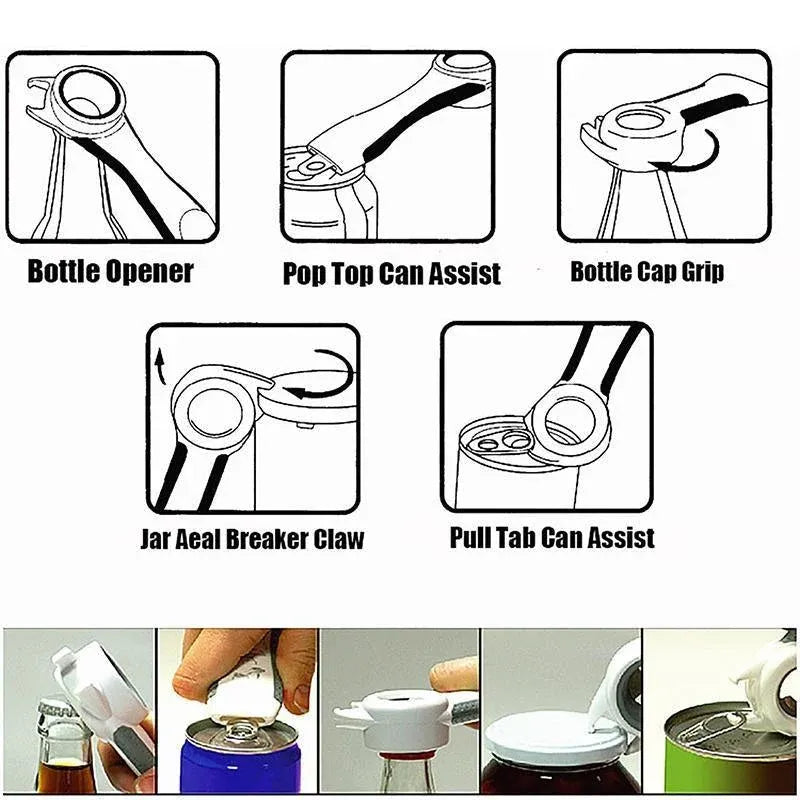 Bottle Opener

Pop Top Can Assist

Bottle Cap Grip

Jar Aeal Breaker Claw

Pull Tab Can Assist