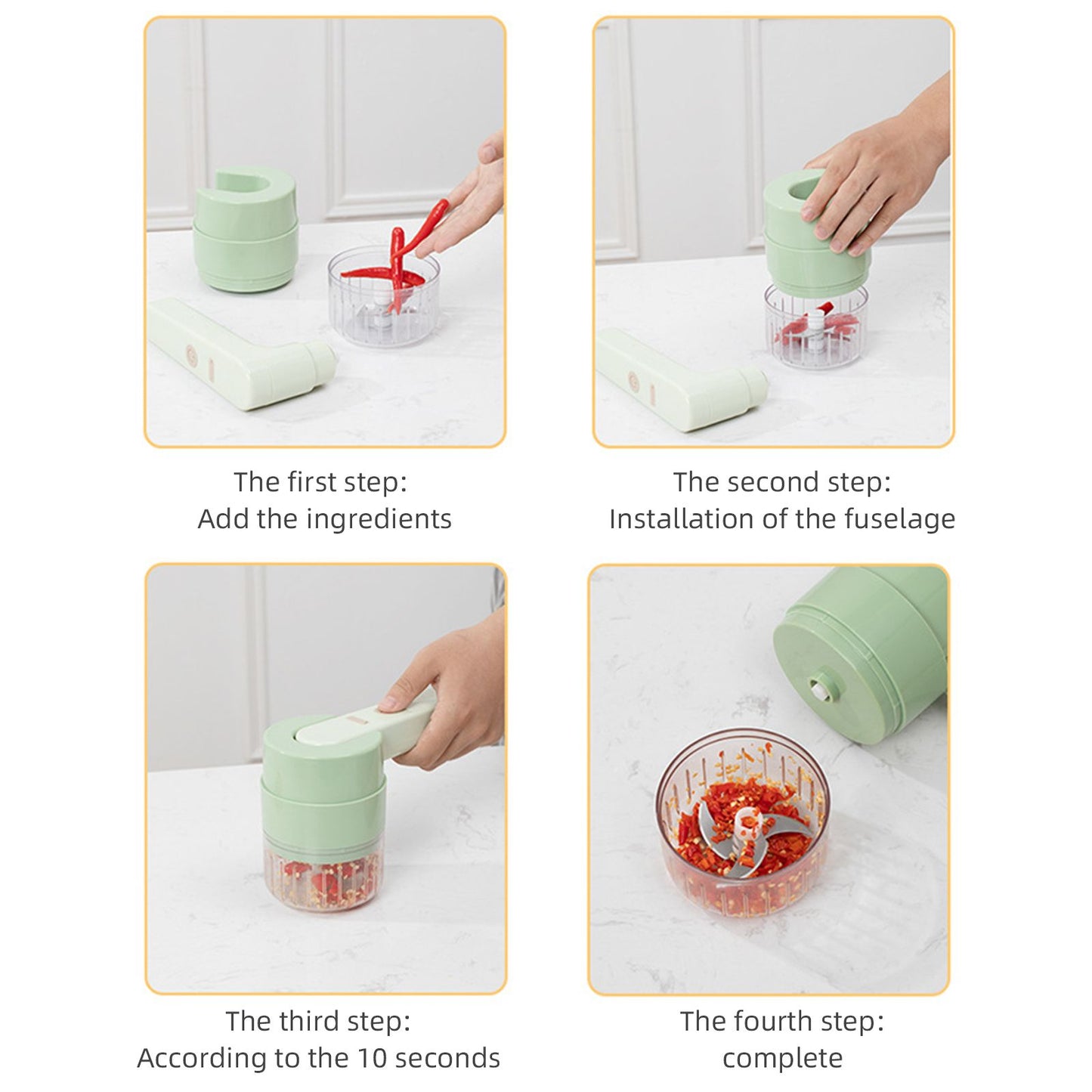 The first step:
Add the ingredients

The second step:
Installation of the fuselage

The third step:
According to the 10 seconds

The fourth step:
complete