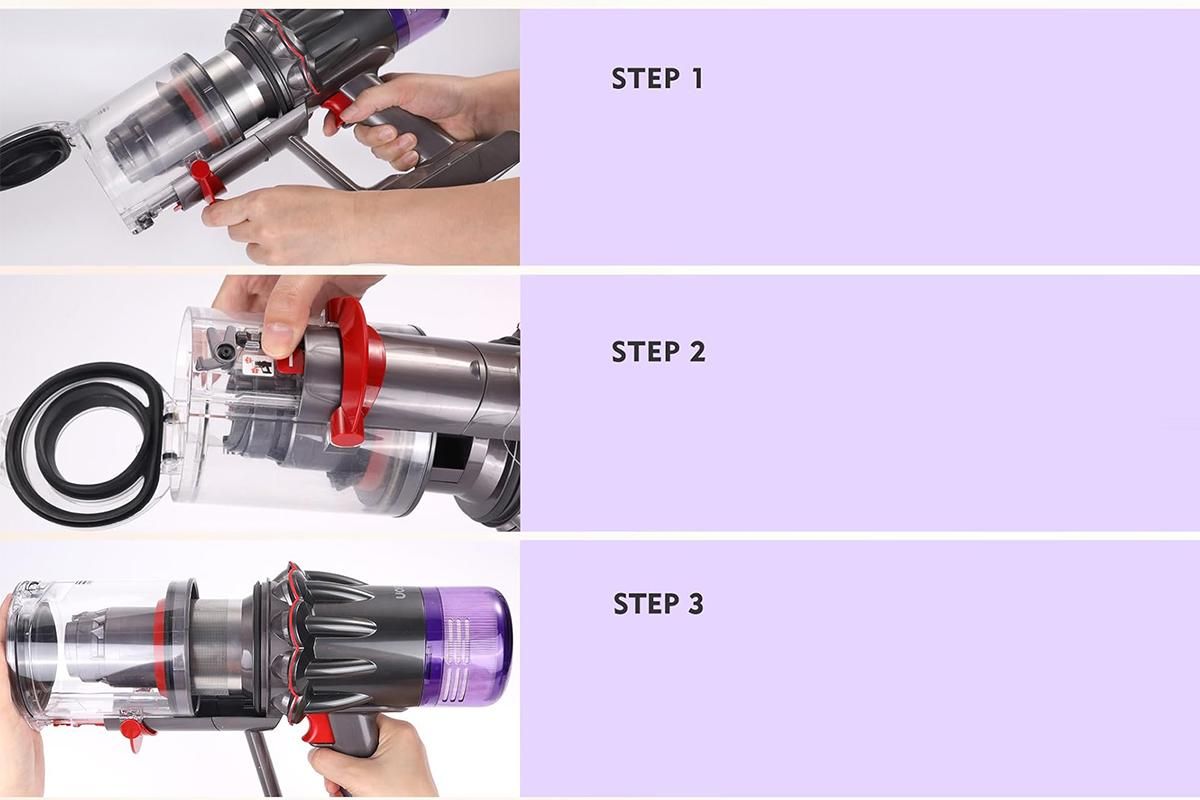 STEP 1

STEP 2

STEP 3