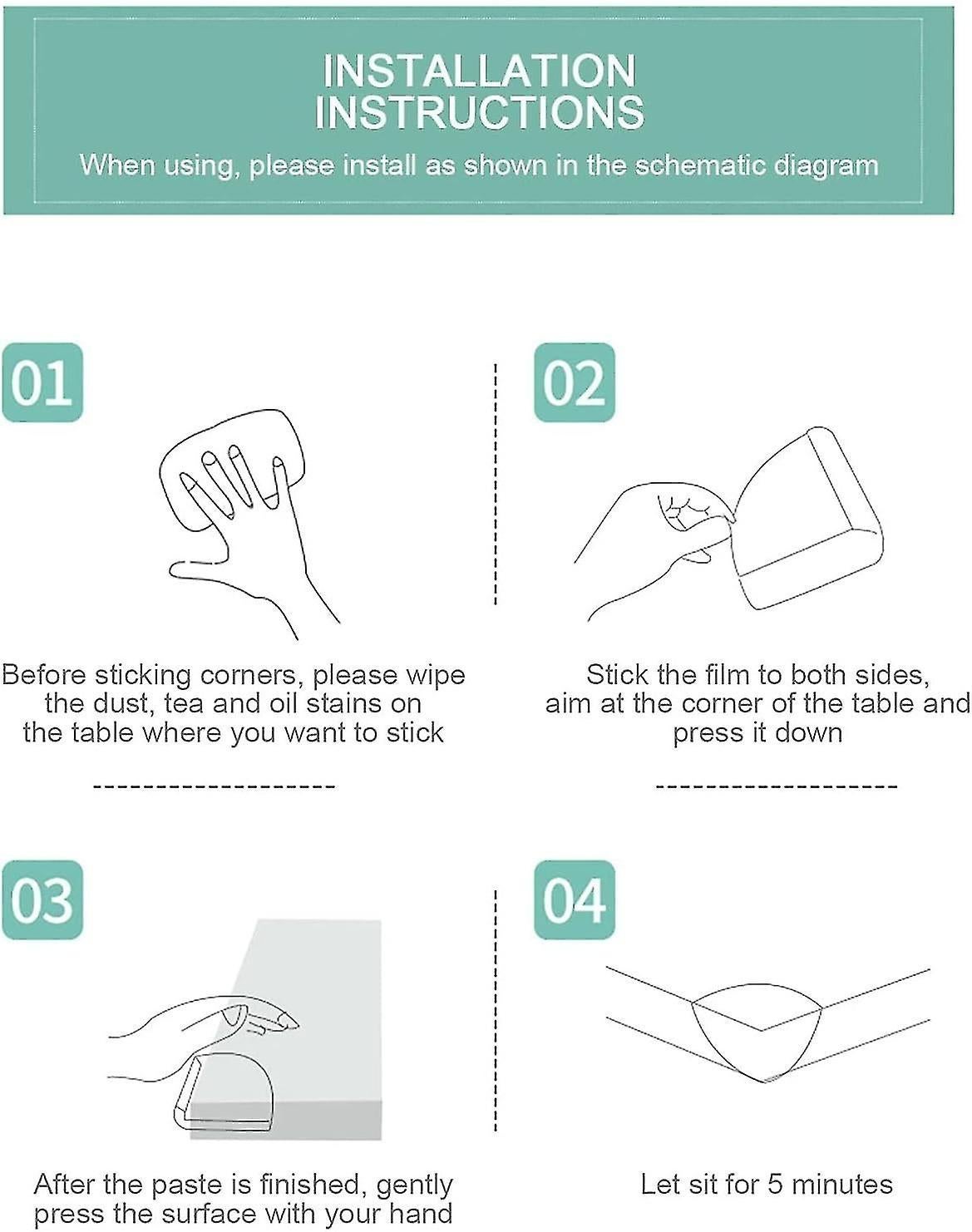 INSTALLATION INSTRUCTIONS

When using, please install as shown in the schematic diagram

01

Before sticking corners, please wipe the dust, tea and oil stains on the table where you want to stick

02

Stick the film to both sides, aim at the corner of the table and press it down

03

After the paste is finished, gently press the surface with your hand

04

Let sit for 5 minutes