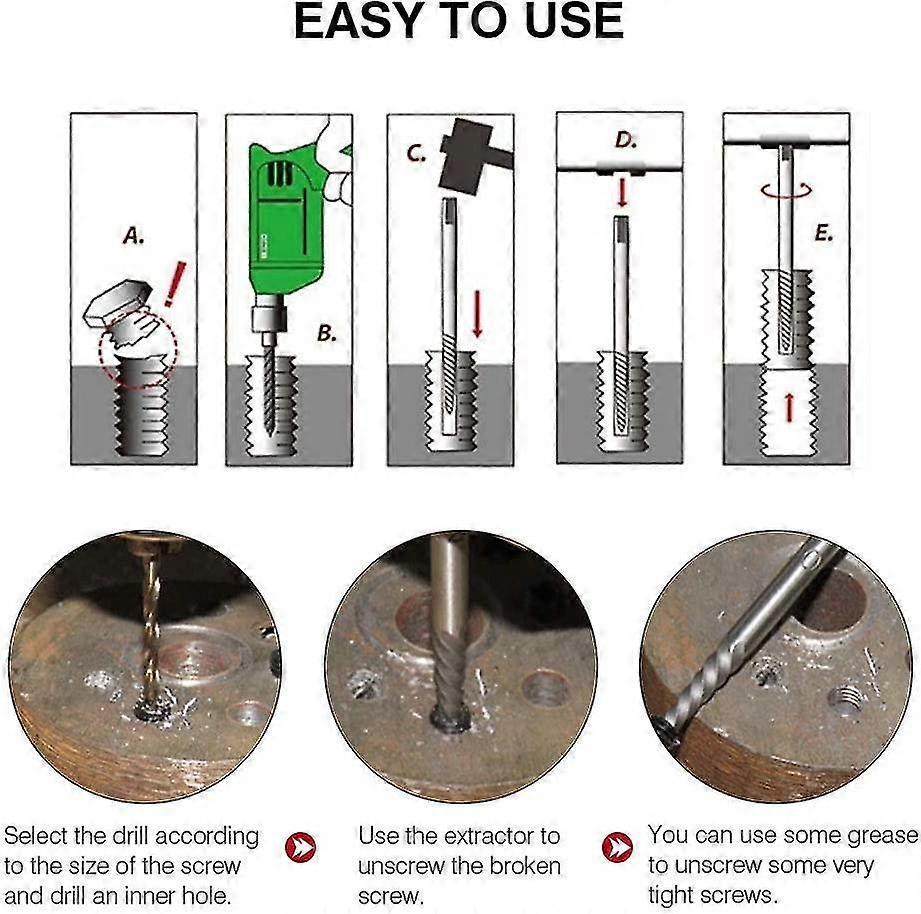 EASY TO USE

A.

B.

C.

D.

E.

Select the drill according to the size of the screw and drill an inner hole.

Use the extractor to unscrew the broken screw.

You can use some grease to unscrew some very tight screws.