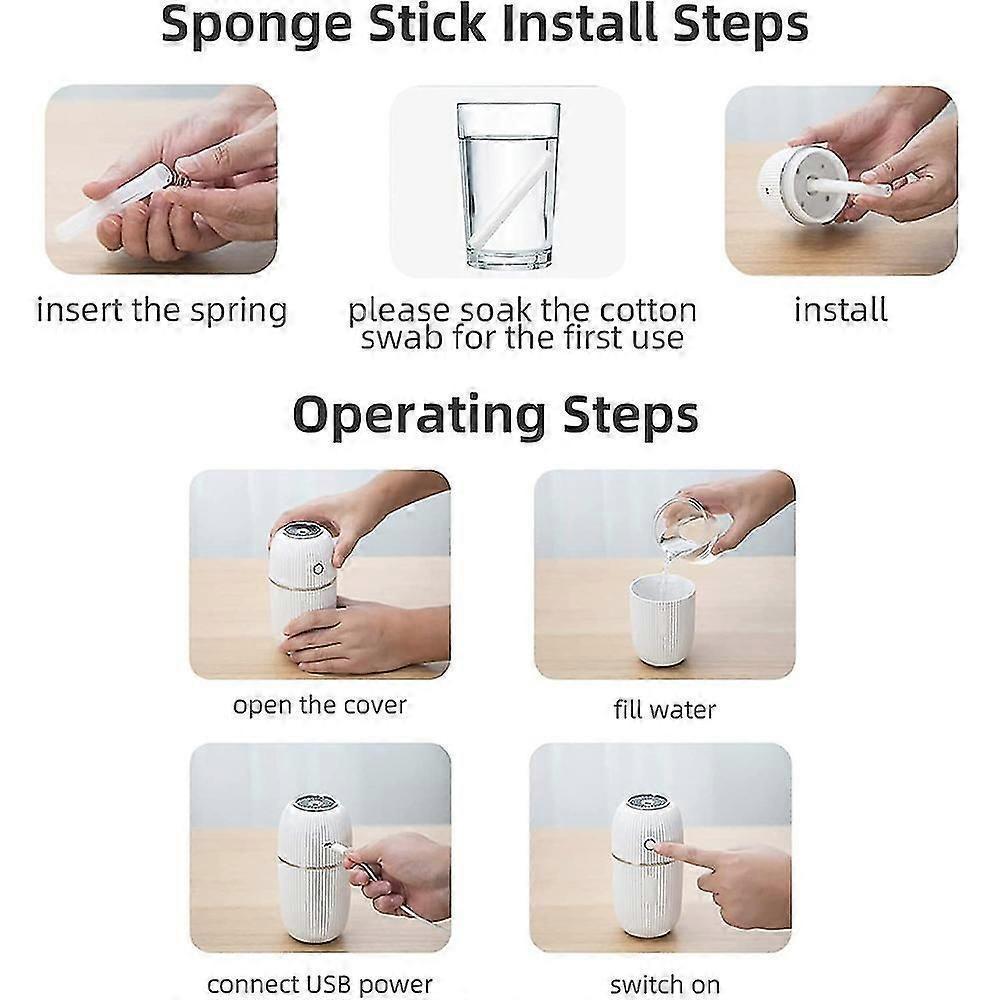 Sponge Stick Install Steps

insert the spring

please soak the cotton swab for the first use

install

Operating Steps

open the cover

fill water

connect USB power

switch on