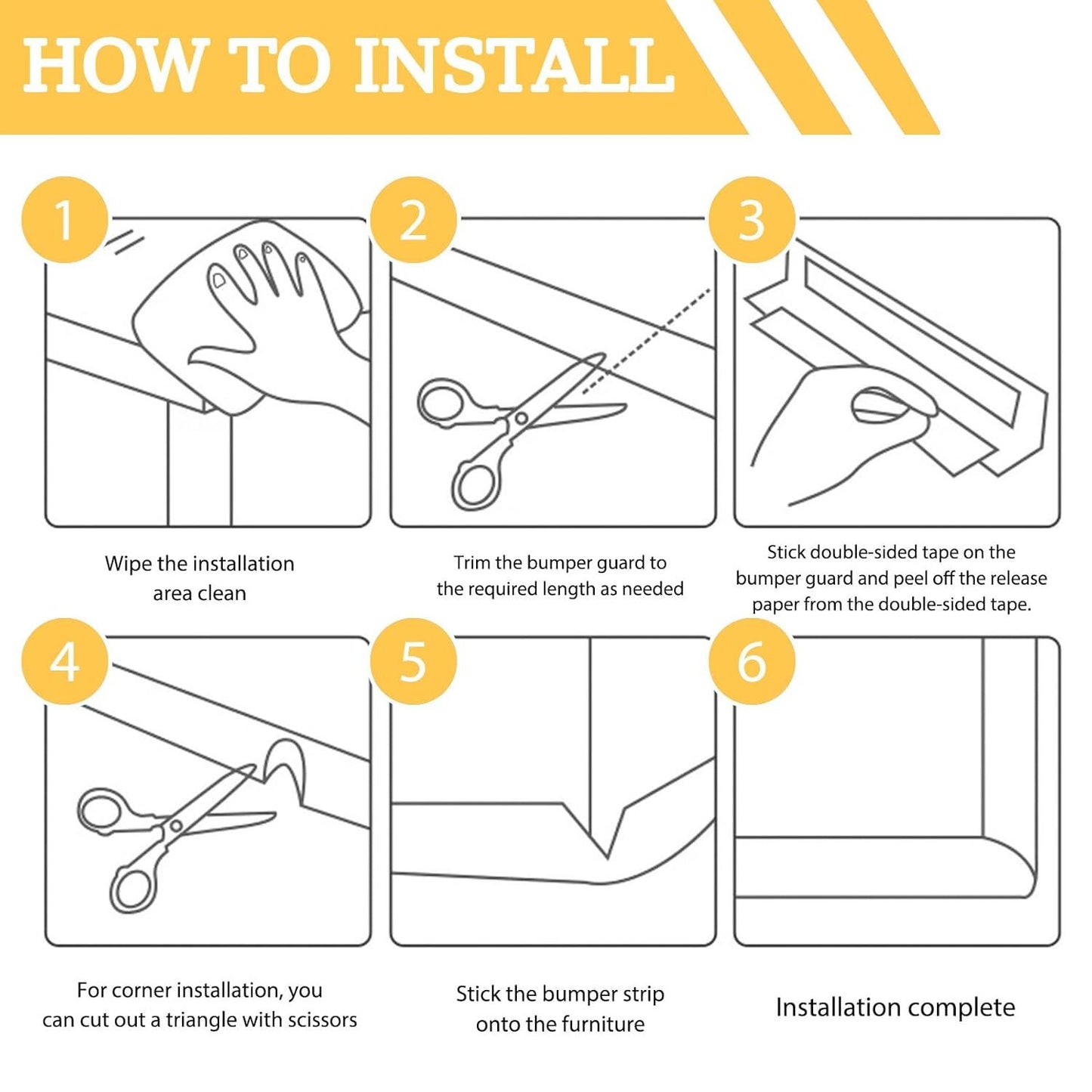 HOW TO INSTALL

1

Wipe the installation area clean

2

Trim the bumper guard to the required length as needed

3

Stick double-sided tape on the bumper guard and peel off the release paper from the double-sided tape.

4

For corner installation, you can cut out a triangle with scissors

5

Stick the bumper strip onto the furniture

6

Installation complete