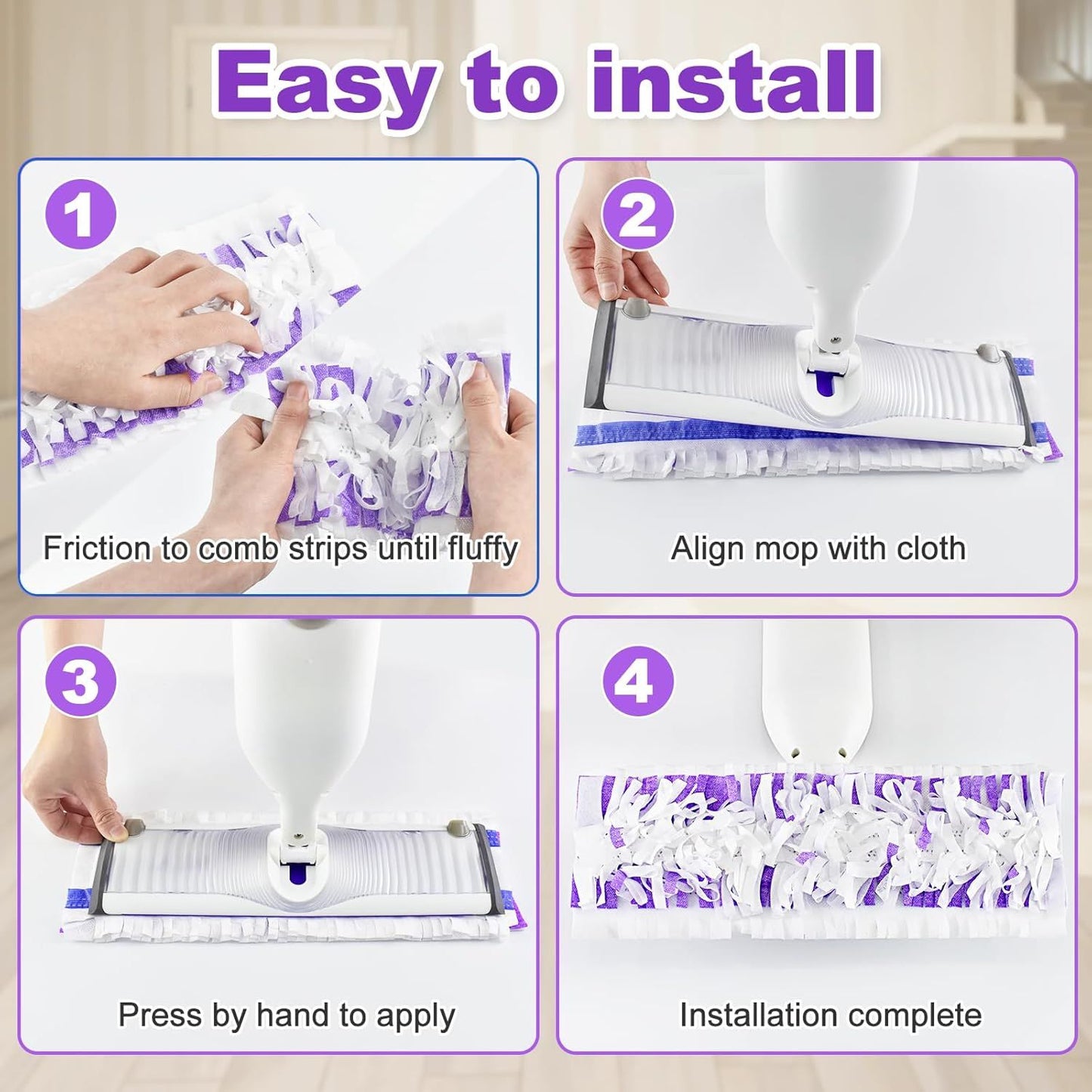 Easy to install

1

Friction to comb strips until fluffy

2

Align mop with cloth

3

Press by hand to apply

4

Installation complete