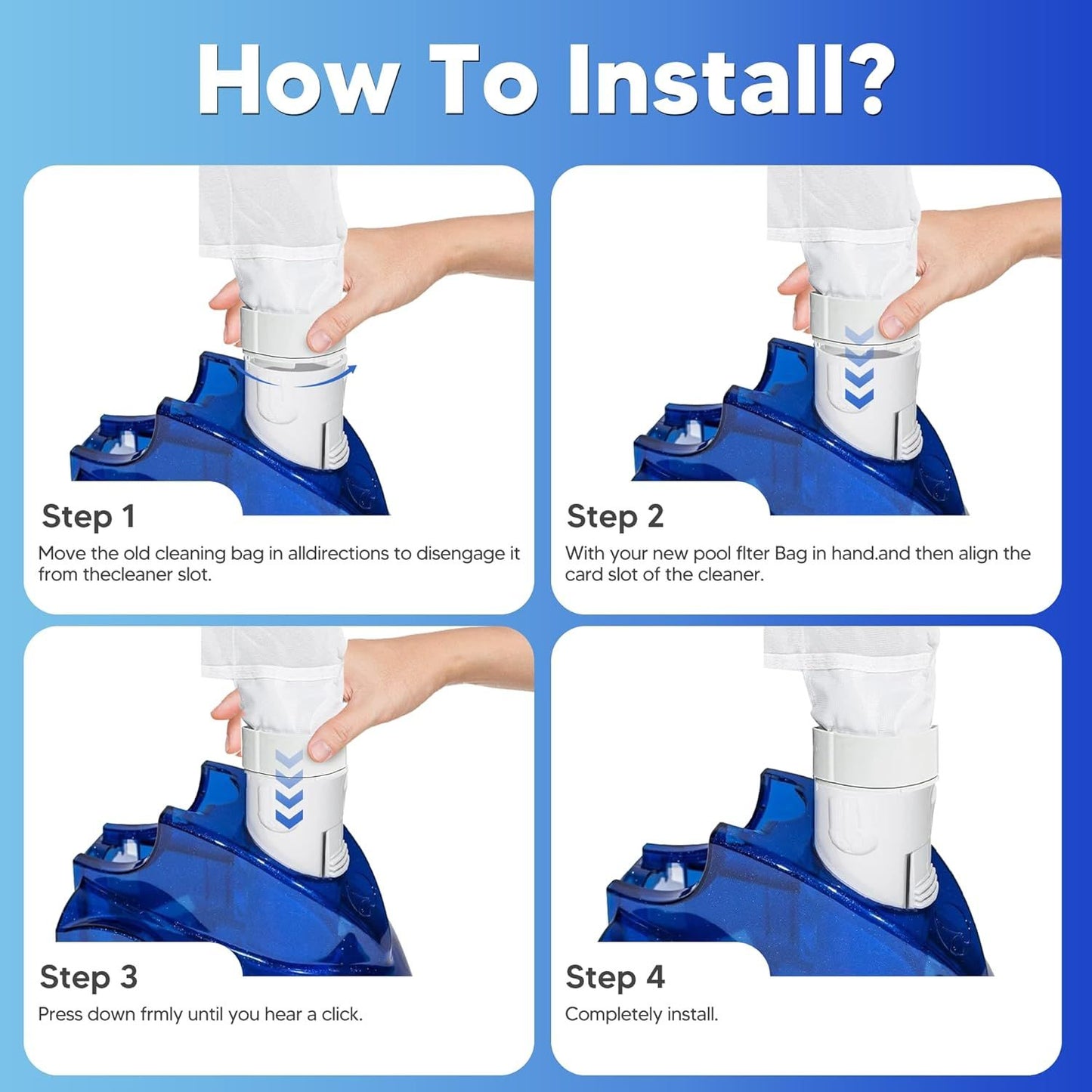 How To Install?

Step 1
Move the old cleaning bag in alldirections to disengage it from thecleaner slot.

Step 2
With your new pool flter Bag in hand.and then align the card slot of the cleaner.

Step 3
Press down frmly until you hear a click.

Step 4
Completely install.