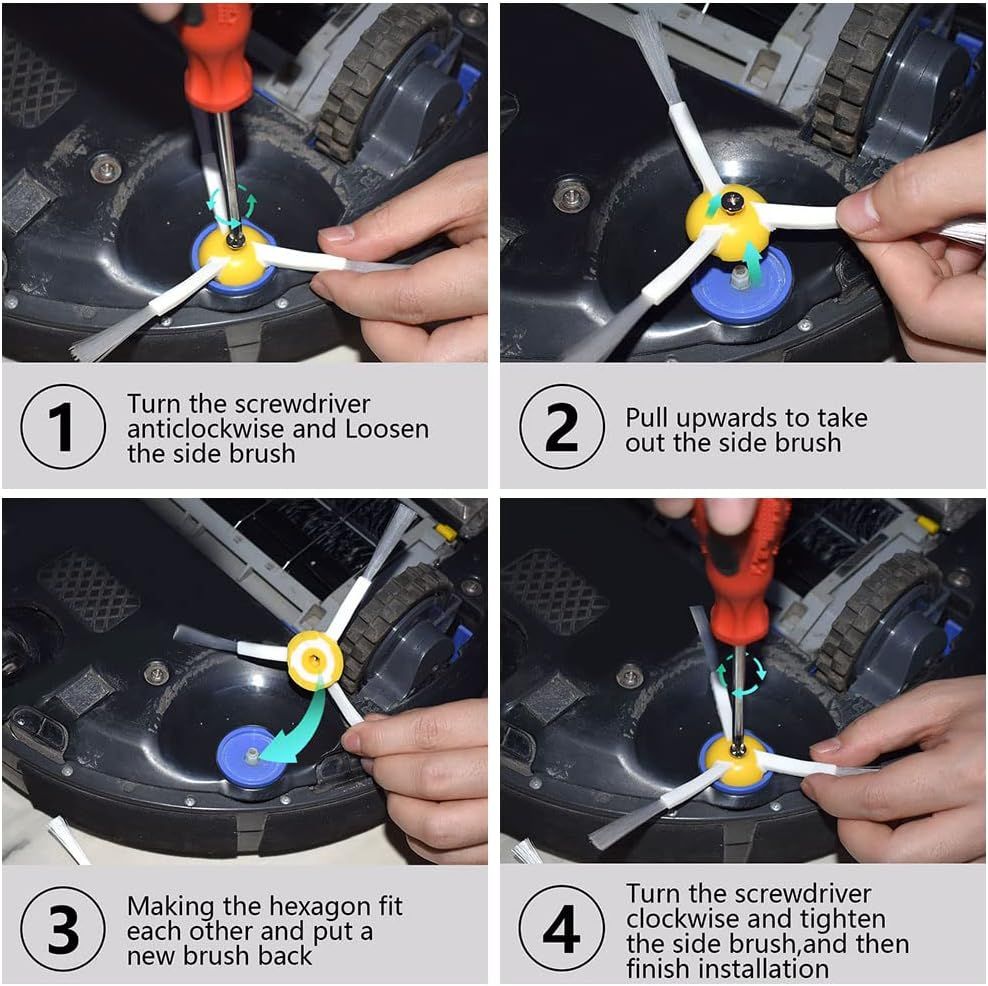 1
Turn the screwdriver anticlockwise and Loosen the side brush

2
Pull upwards to take out the side brush

3
Making the hexagon fit each other and put a new brush back

4
Turn the screwdriver clockwise and tighten the side brush,and then finish installation