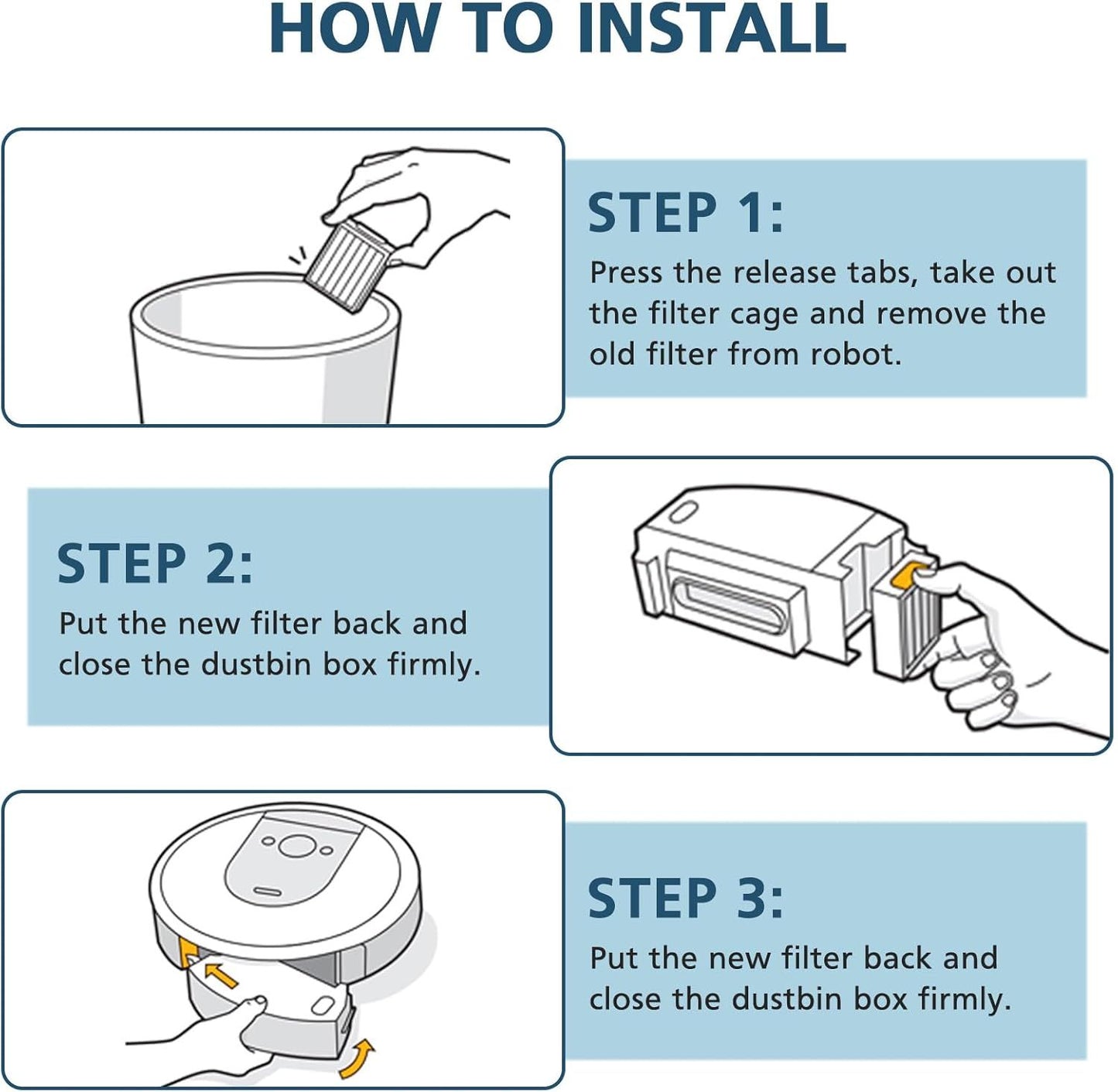 HOW TO INSTALL

STEP 1:
Press the release tabs, take out the filter cage and remove the old filter from robot.

STEP 2:
Put the new filter back and close the dustbin box firmly.

STEP 3:
Put the new filter back and close the dustbin box firmly.