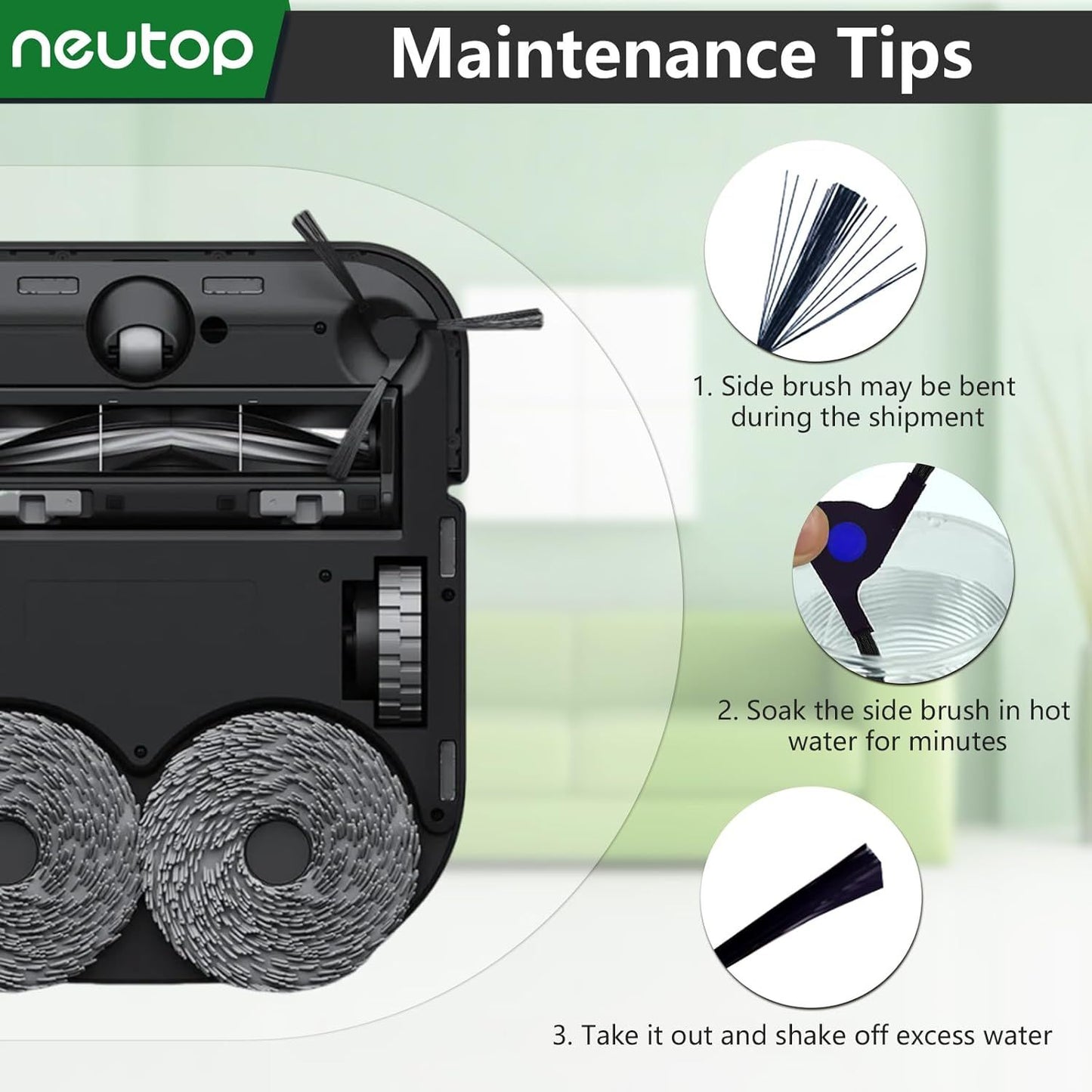 neutop

Maintenance Tips

1. Side brush may be bent during the shipment

2. Soak the side brush in hot water for minutes

3. Take it out and shake off excess water