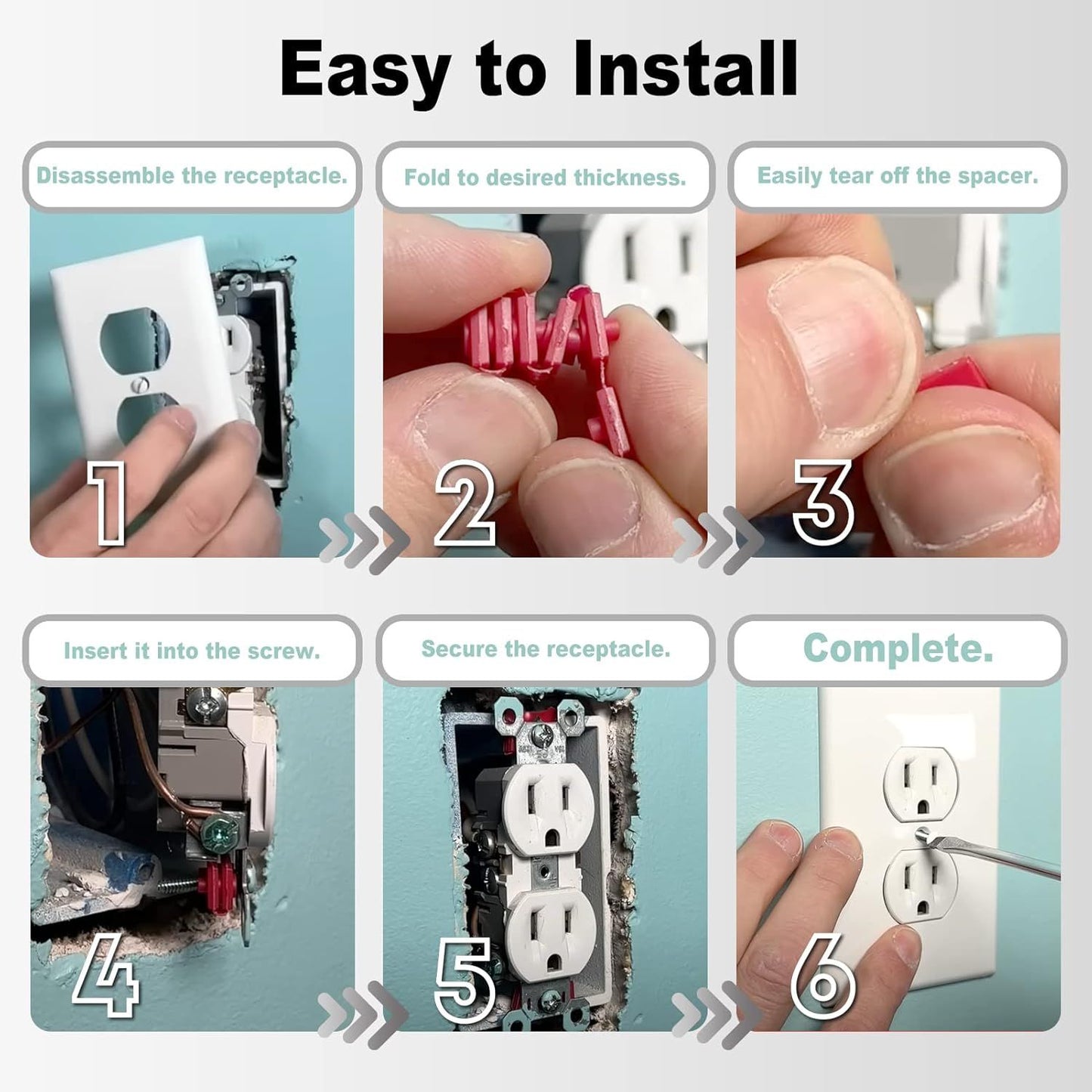 Easy to Install

Disassemble the receptacle.

1

Fold to desired thickness.

2

Easily tear off the spacer.

3

Insert it into the screw.

4

Secure the receptacle.

5

Complete.

6