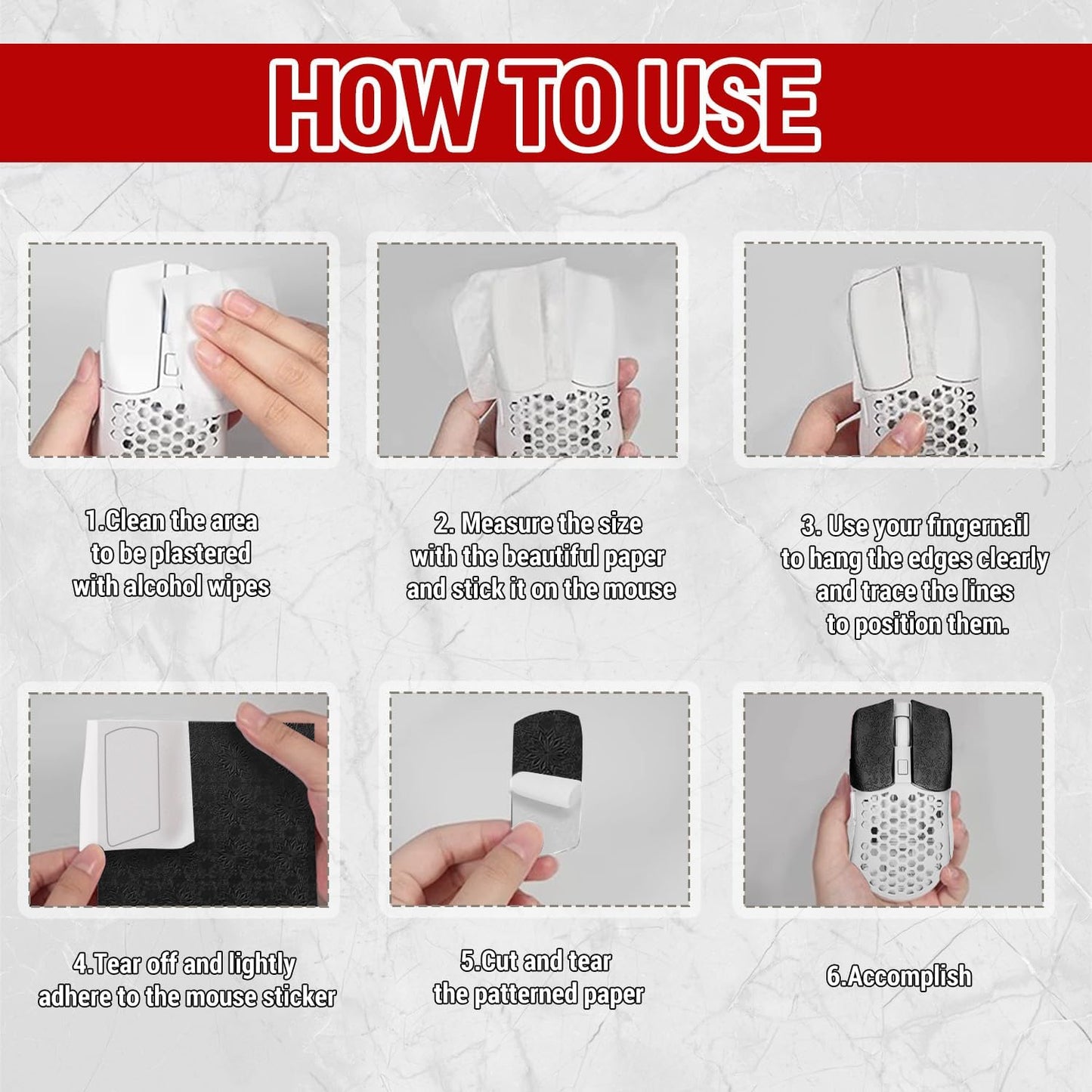 HOW TO USE

1.Clean the area to be plastered with alcohol wipes

2. Measure the size with the beautiful paper and stick it on the mouse

3. Use your fingernail to hang the edges clearly and trace the lines to position them.

4.Tear off and lightly adhere to the mouse sticker

5.Cut and tear the patterned paper

6.Accomplish