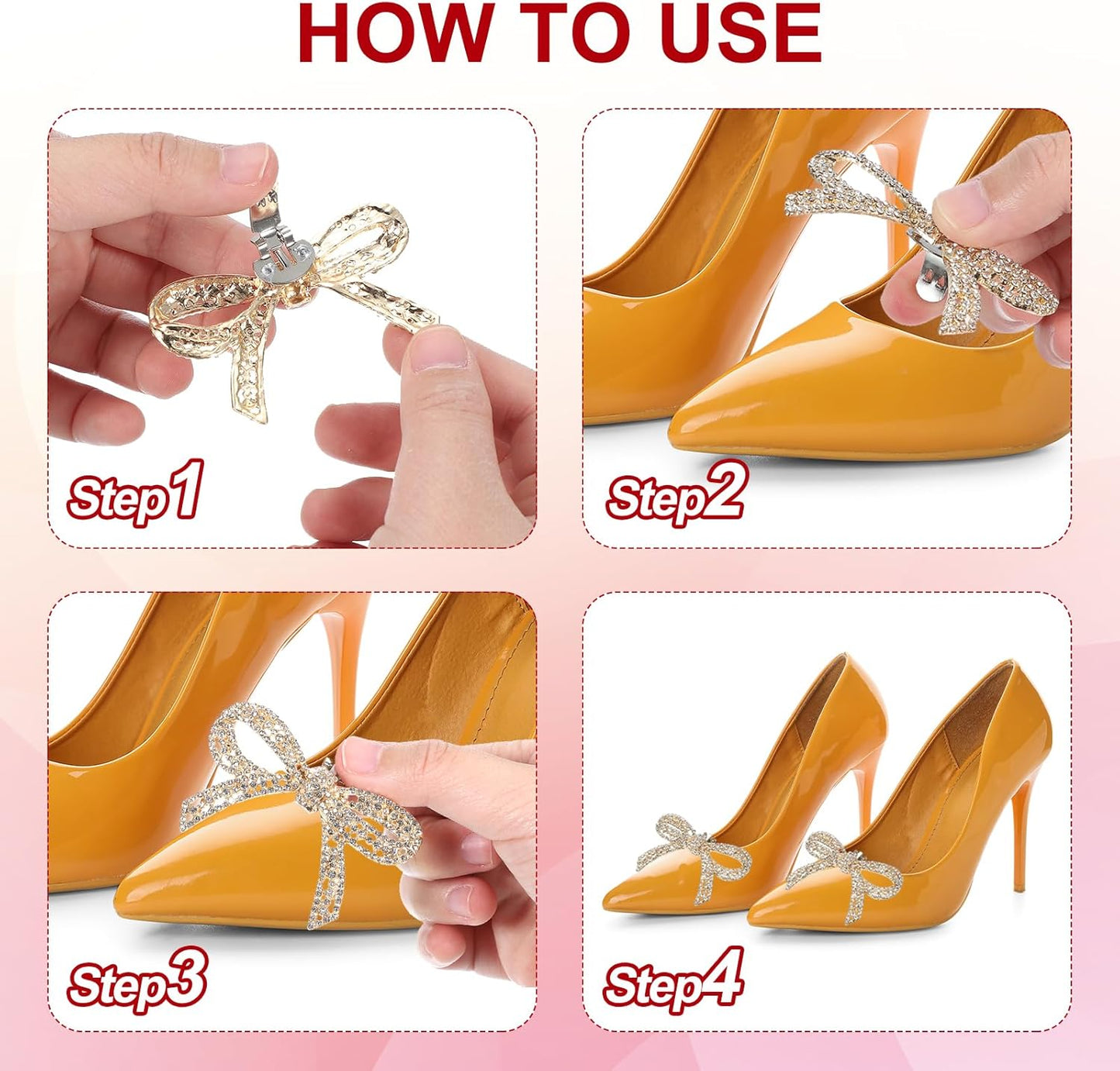 HOW TO USE

Step1

Step2

Step3

Step4