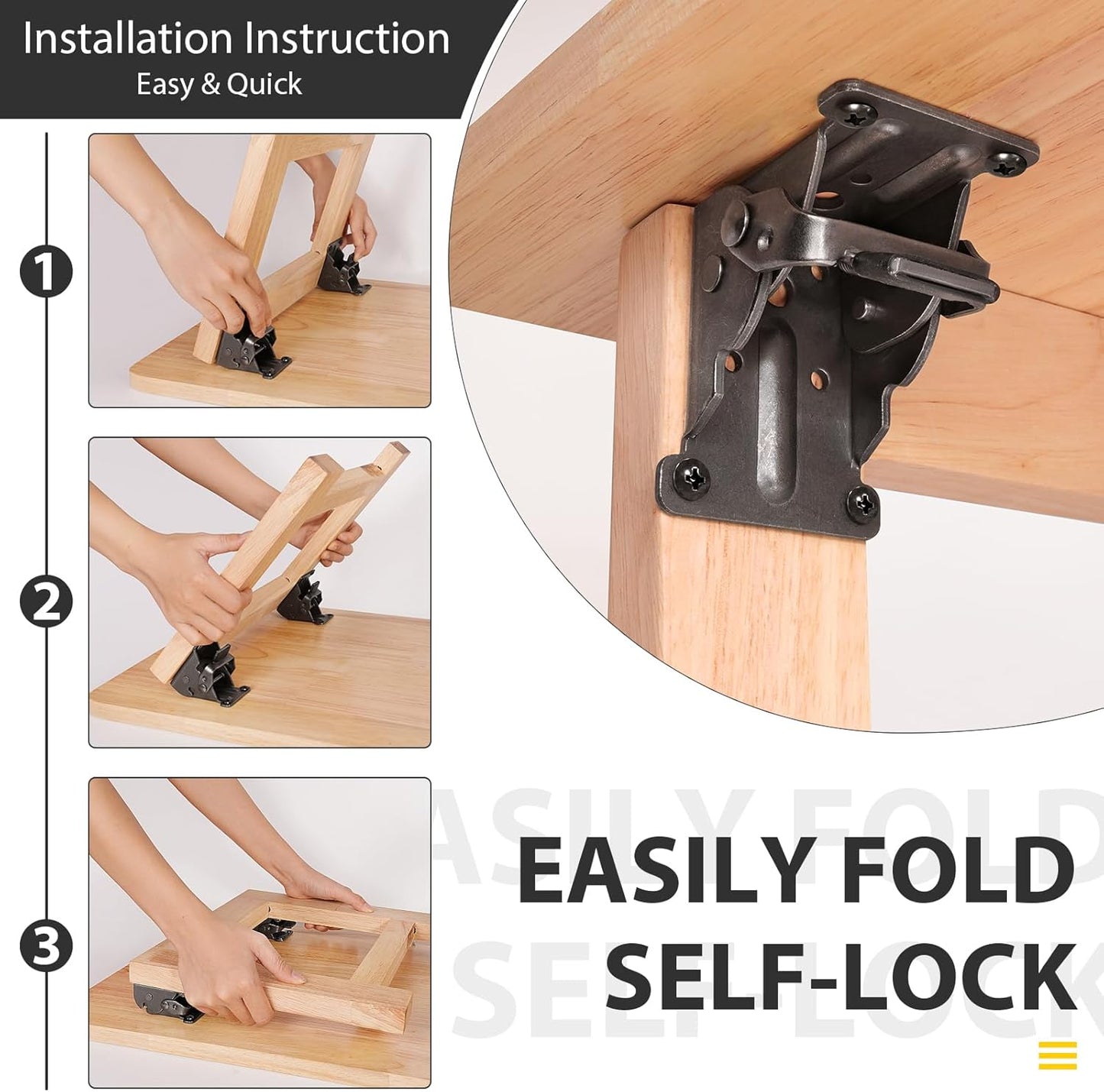 Installation Instruction
Easy & Quick

1

2

3

EASILY FOLD
SELF-LOCK