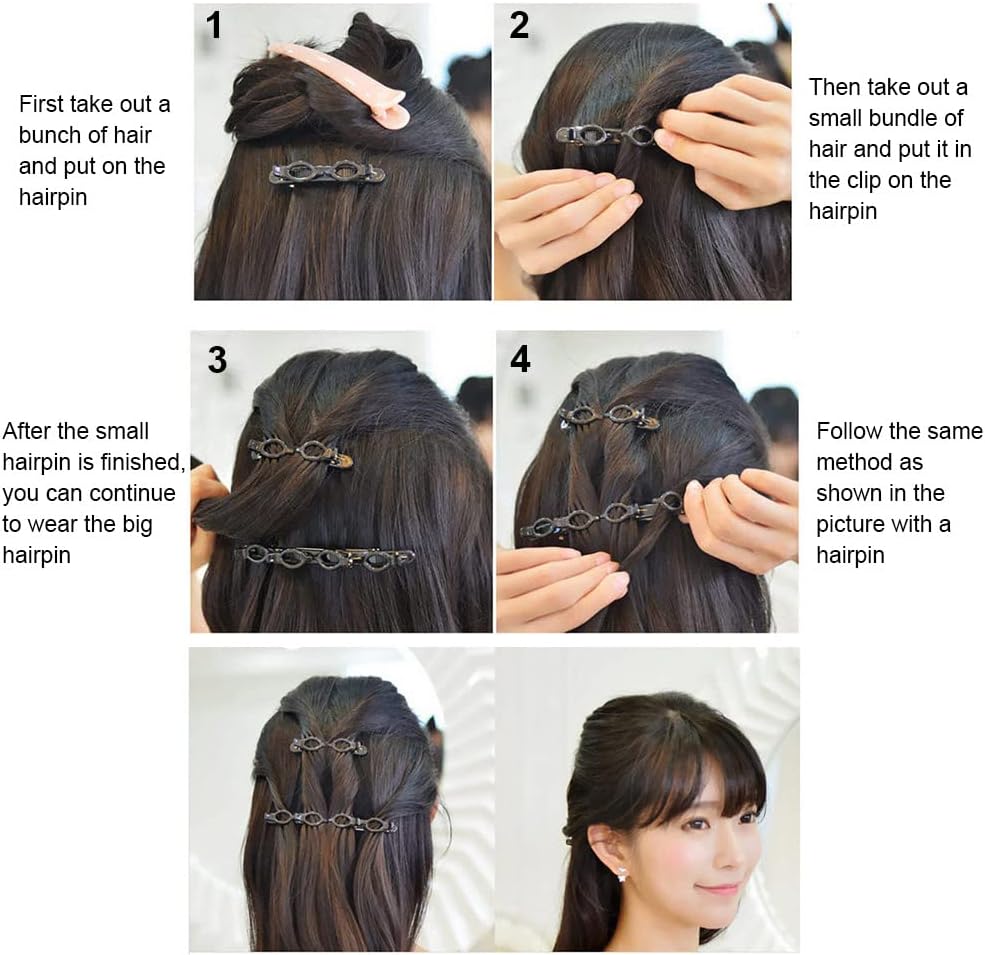 1

First take out a bunch of hair and put on the hairpin

2

Then take out a small bundle of hair and put it in the clip on the hairpin

3

After the small hairpin is finished, you can continue to wear the big hairpin

4

Follow the same method as shown in the picture with a hairpin