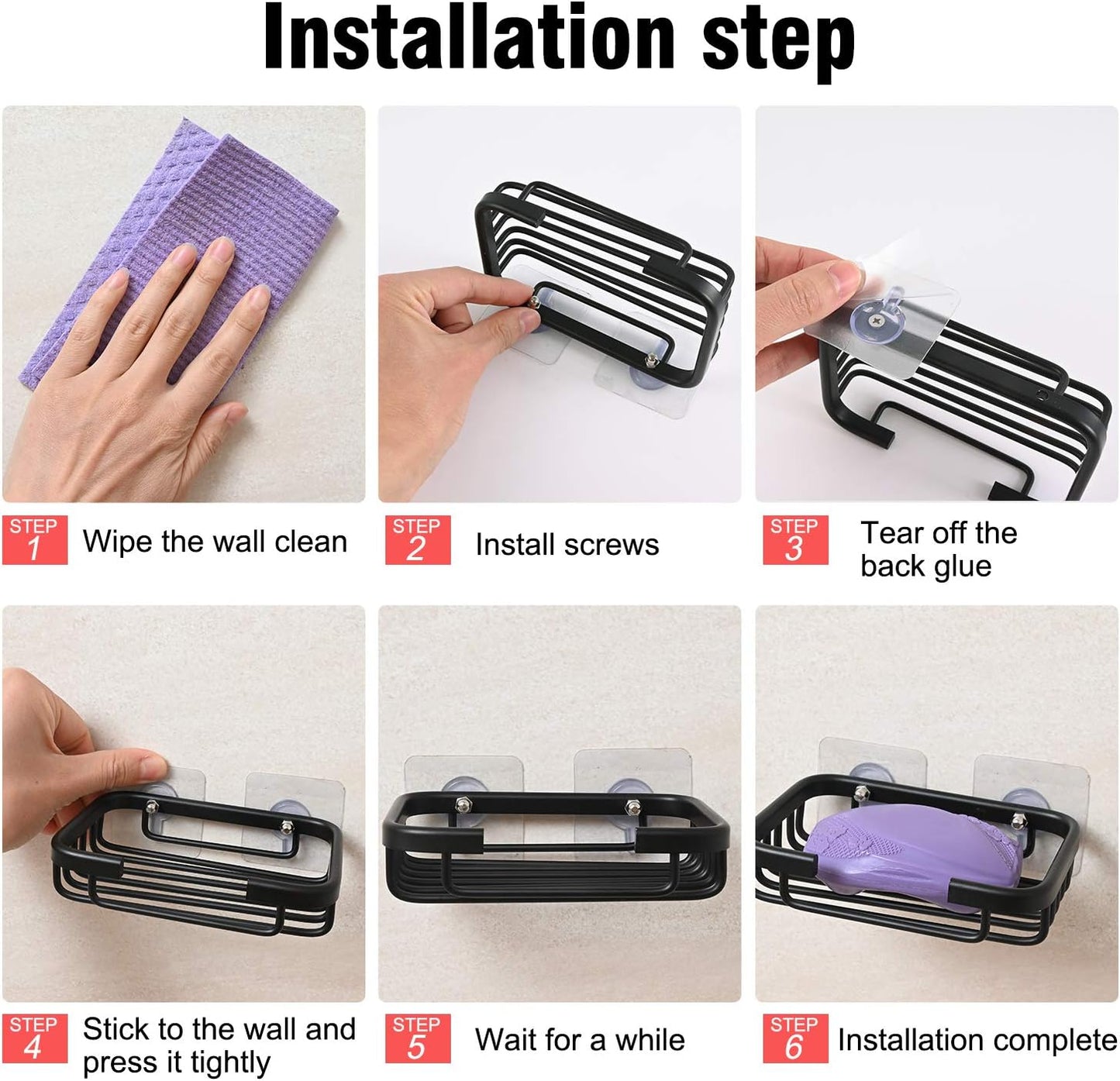 Installation step

STEP 1 Wipe the wall clean

STEP 2 Install screws

STEP 3 Tear off the back glue

STEP 4 Stick to the wall and press it tightly

STEP 5 Wait for a while

STEP 6 Installation complete