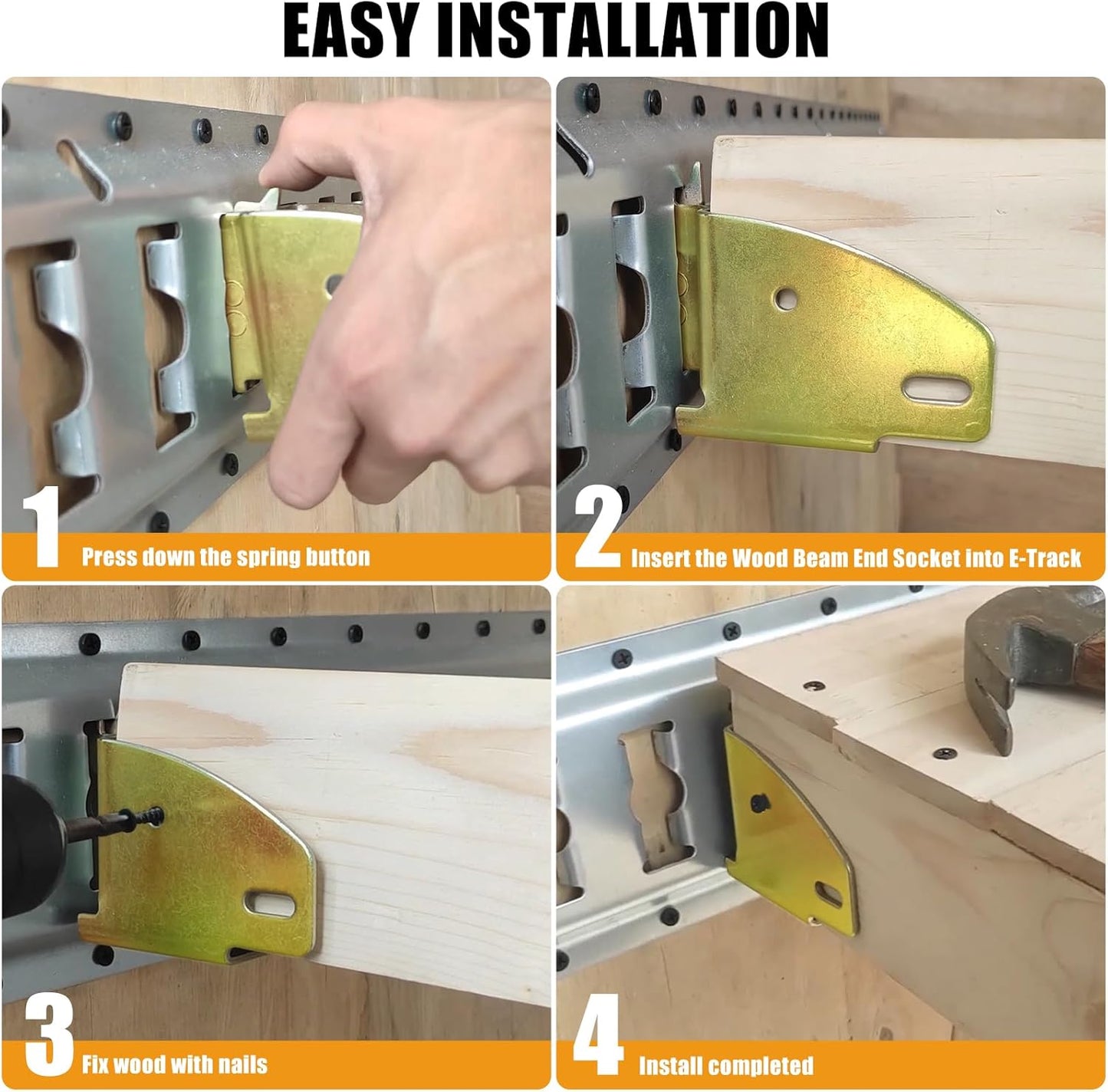 EASY INSTALLATION

1 Press down the spring button

2 Insert the Wood Beam End Socket into E-Track

3 Fix wood with nails

4 Install completed