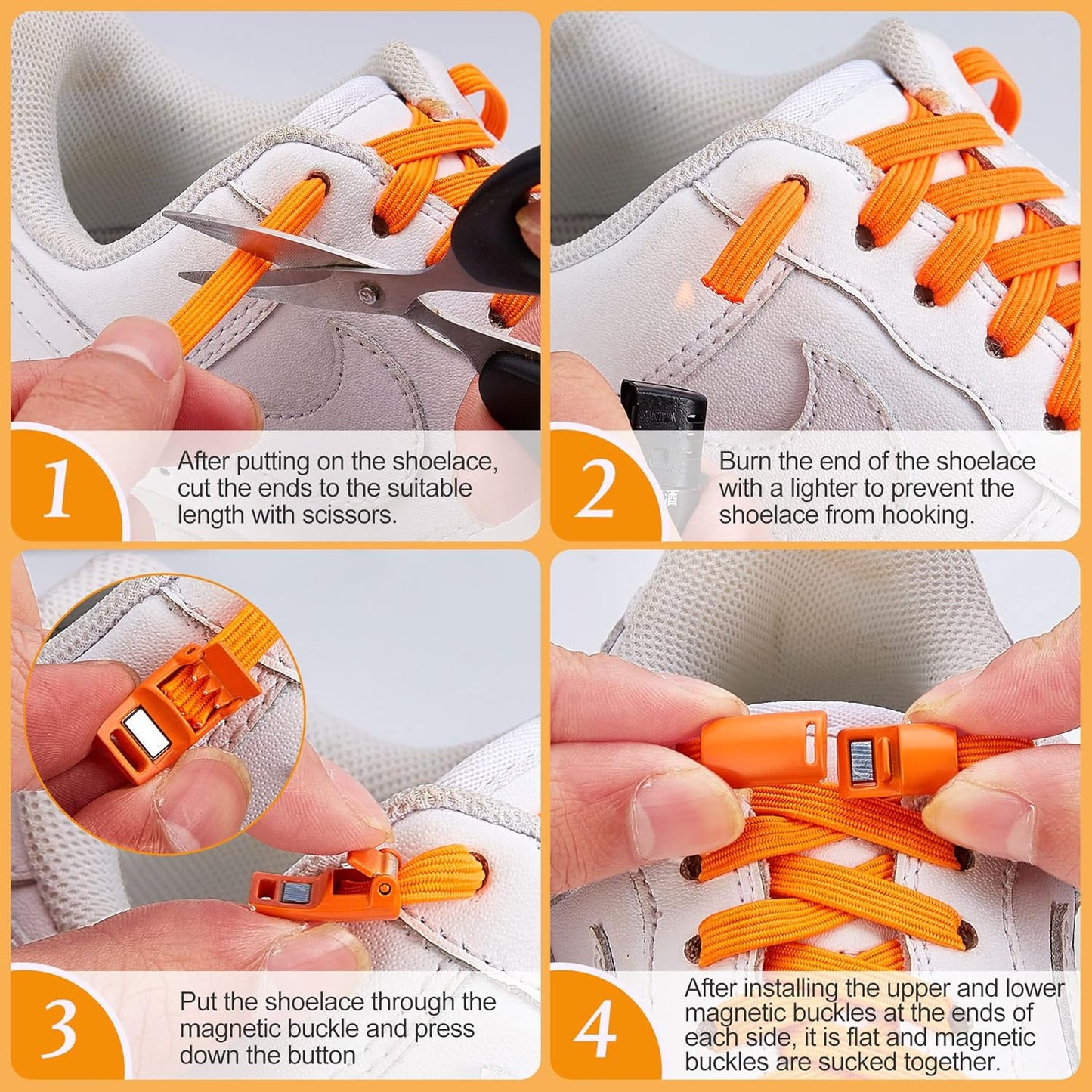 1

After putting on the shoelace, cut the ends to the suitable length with scissors.

2

Burn the end of the shoelace with a lighter to prevent the shoelace from hooking.

3

Put the shoelace through the magnetic buckle and press down the button

4

After installing the upper and lower magnetic buckles at the ends of each side, it is flat and magnetic buckles are sucked together.