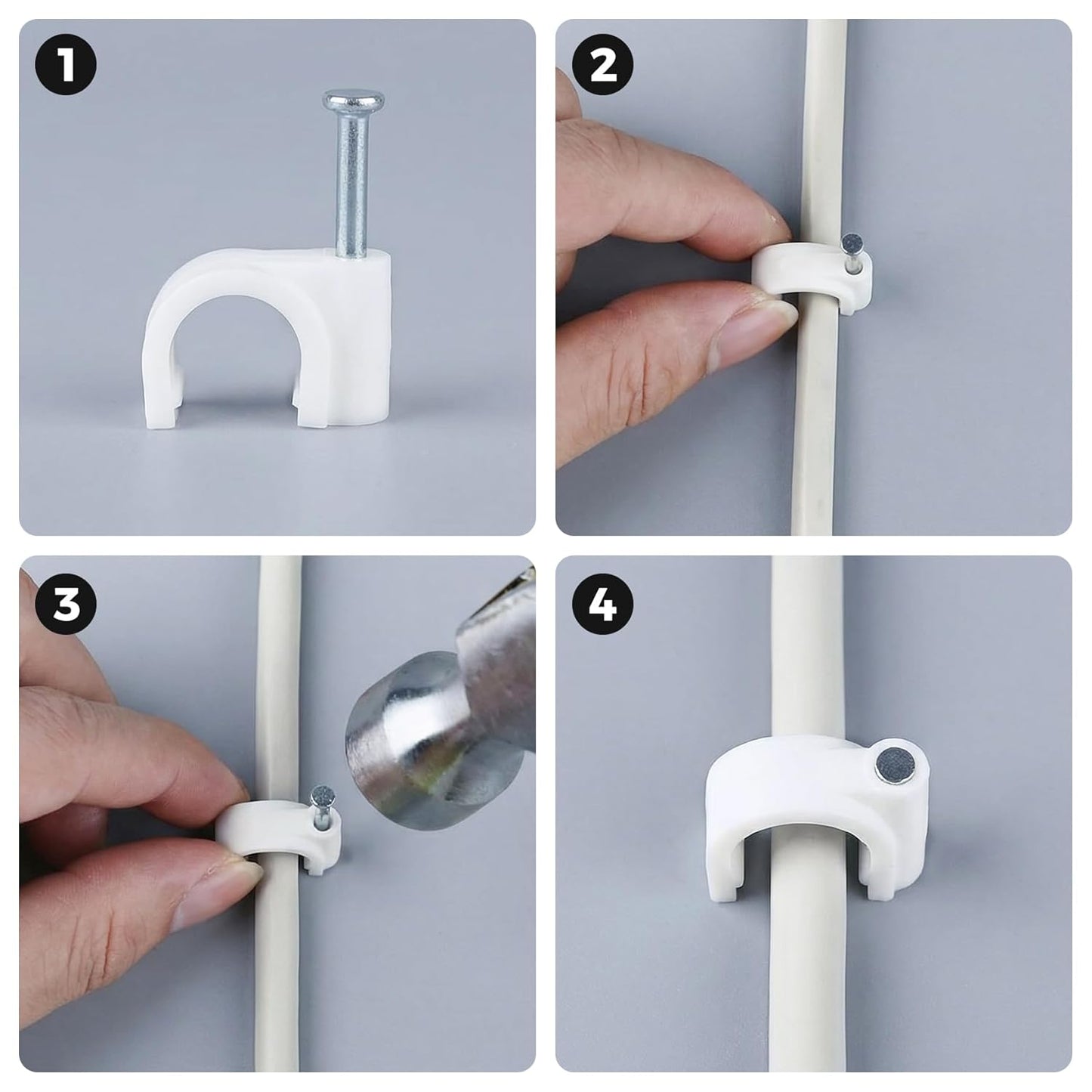 1

2

3

4