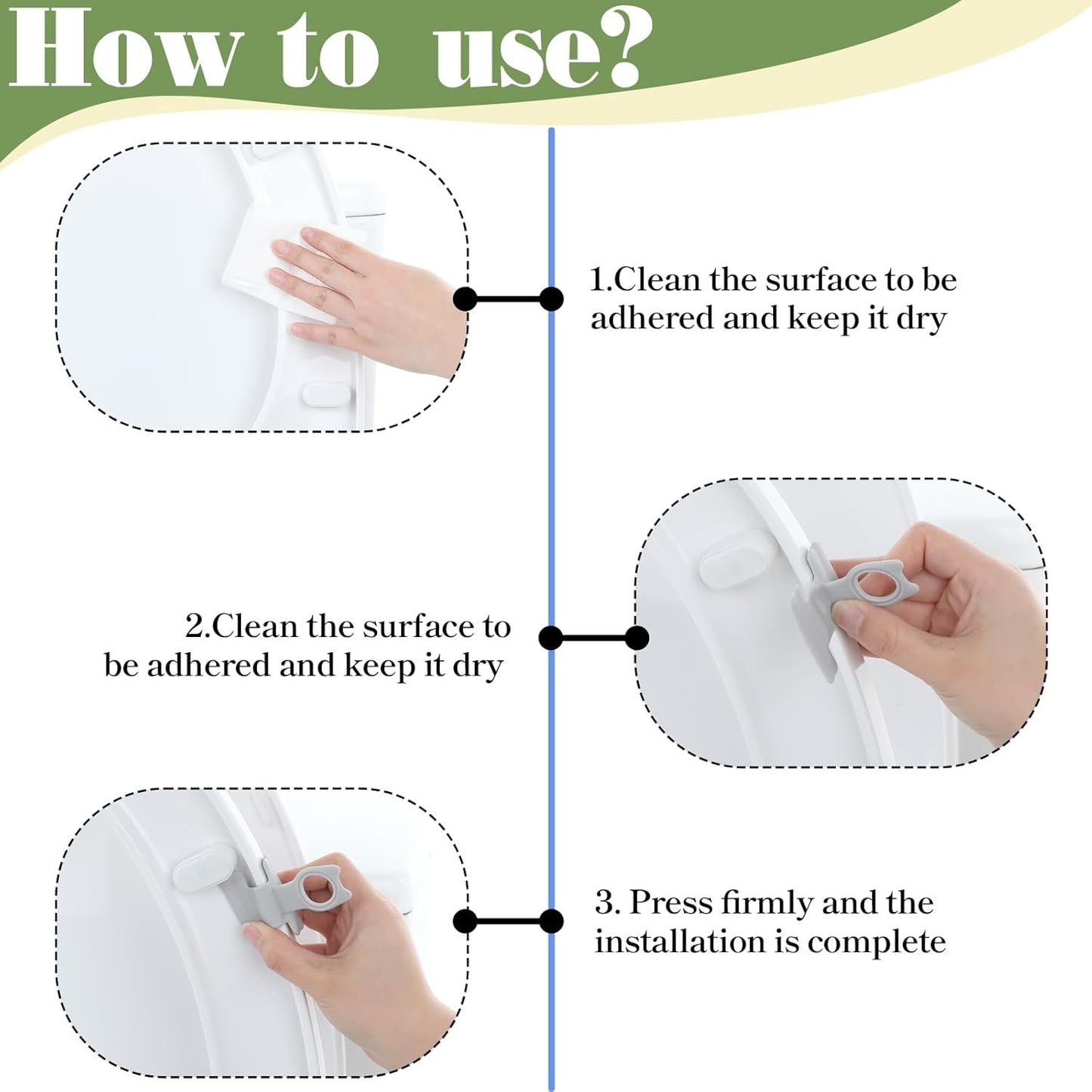 How to use?

1.Clean the surface to be adhered and keep it dry

2.Clean the surface to be adhered and keep it dry

3. Press firmly and the installation is complete