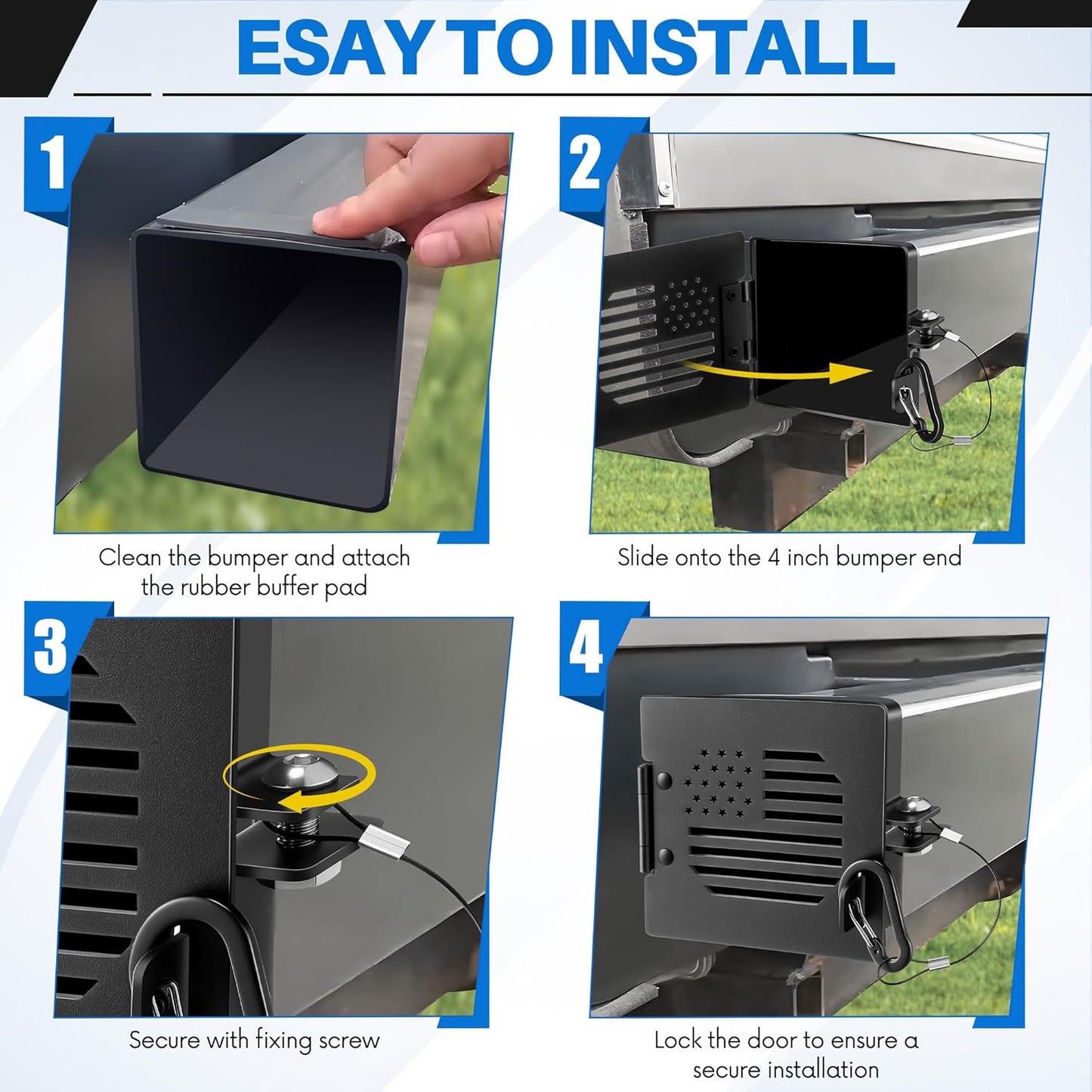 ESAY TO INSTALL

1

Clean the bumper and attach the rubber buffer pad

2

Slide onto the 4 inch bumper end

3

Secure with fixing screw

4

Lock the door to ensure a secure installation