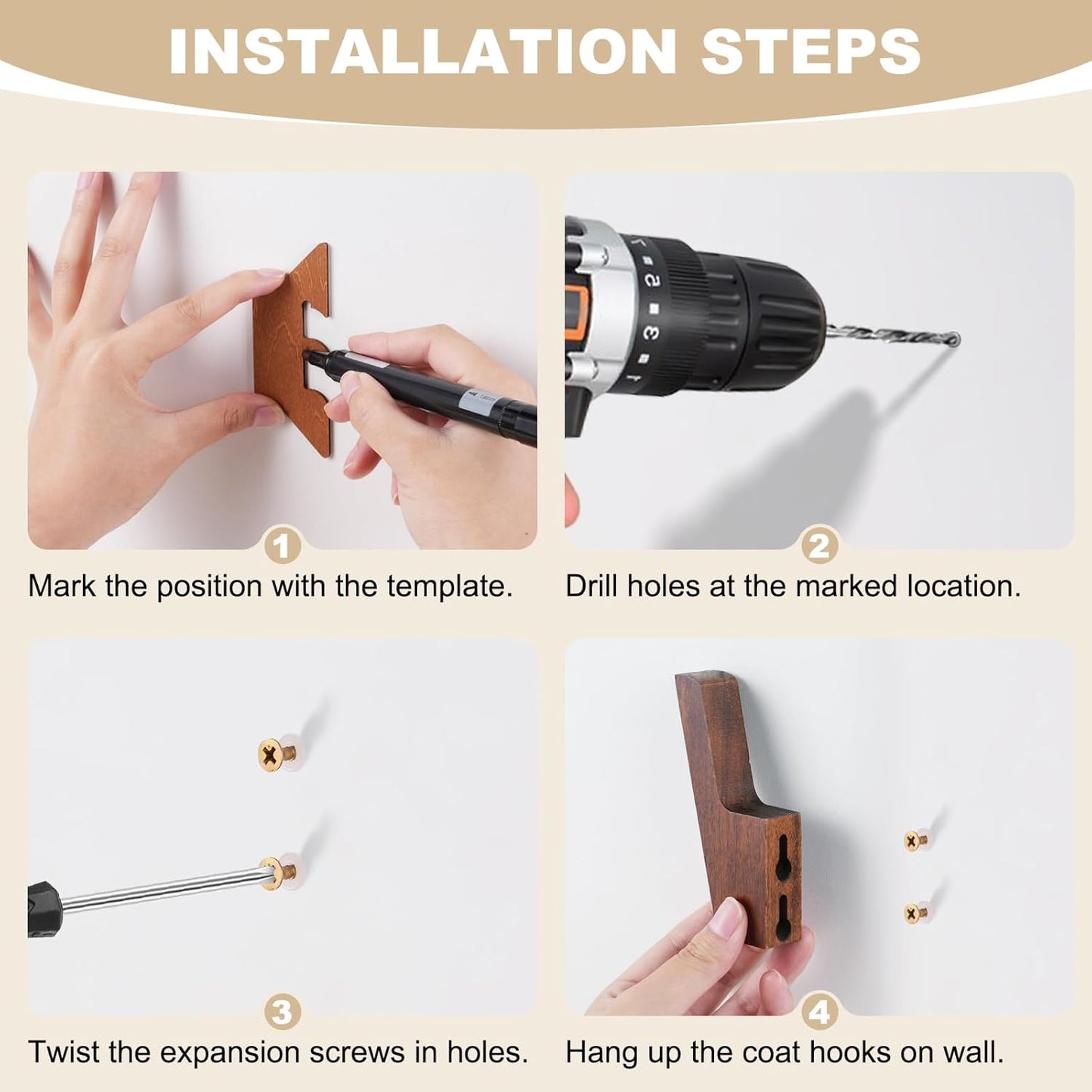 INSTALLATION STEPS

1
Mark the position with the template.

2
Drill holes at the marked location.

3
Twist the expansion screws in holes.

4
Hang up the coat hooks on wall.