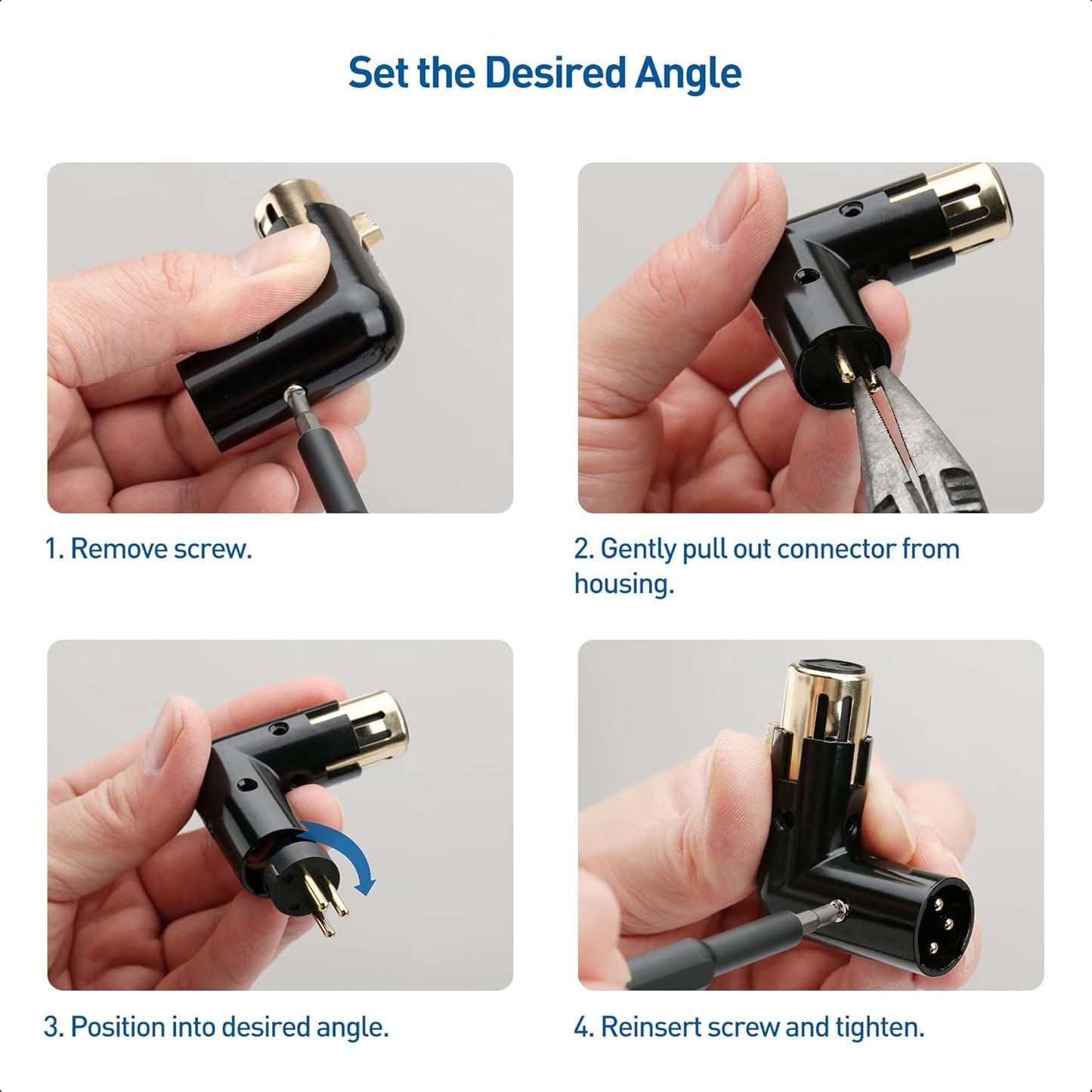 Set the Desired Angle

1. Remove screw.

2. Gently pull out connector from housing.

3. Position into desired angle.

4. Reinsert screw and tighten.