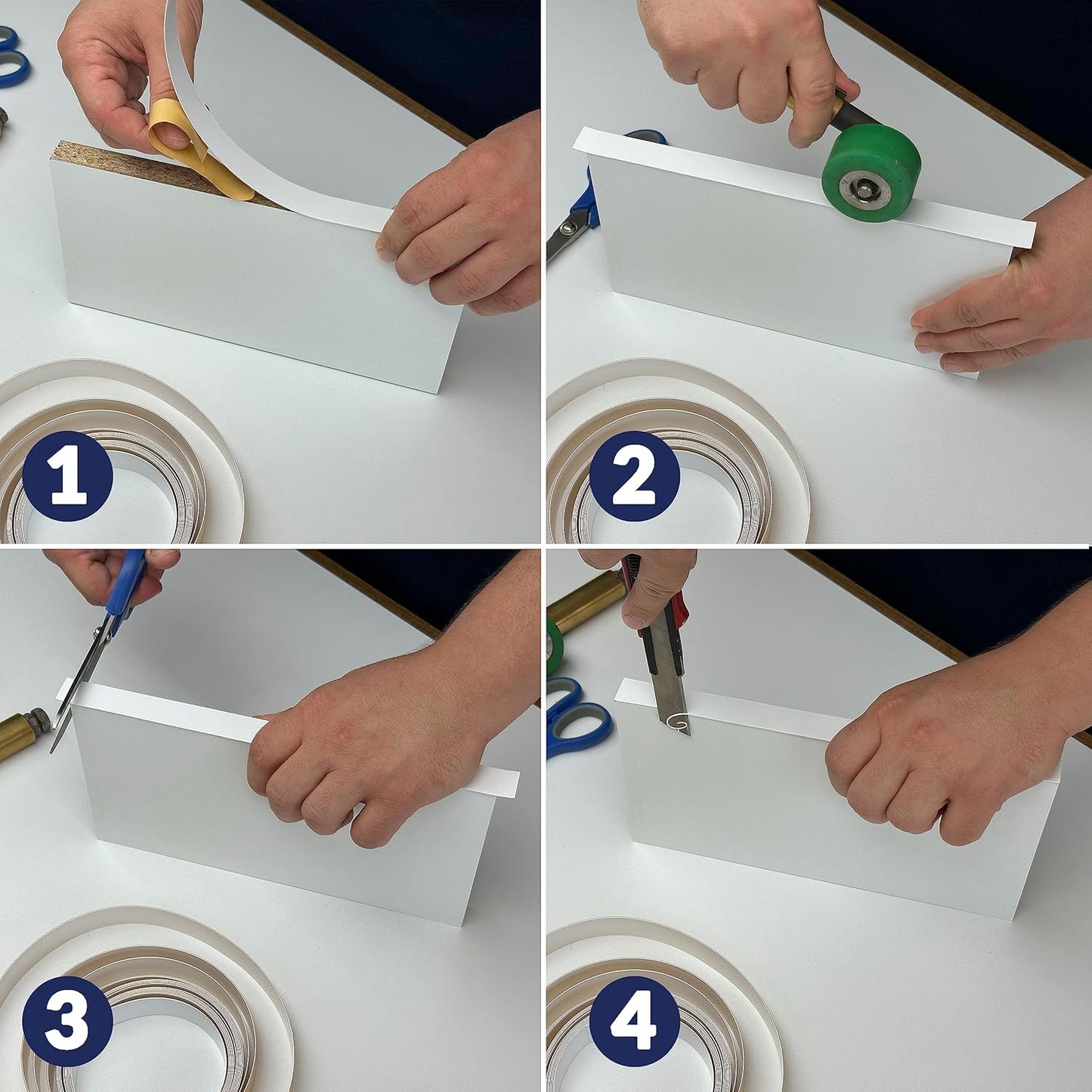 1

2

3

4