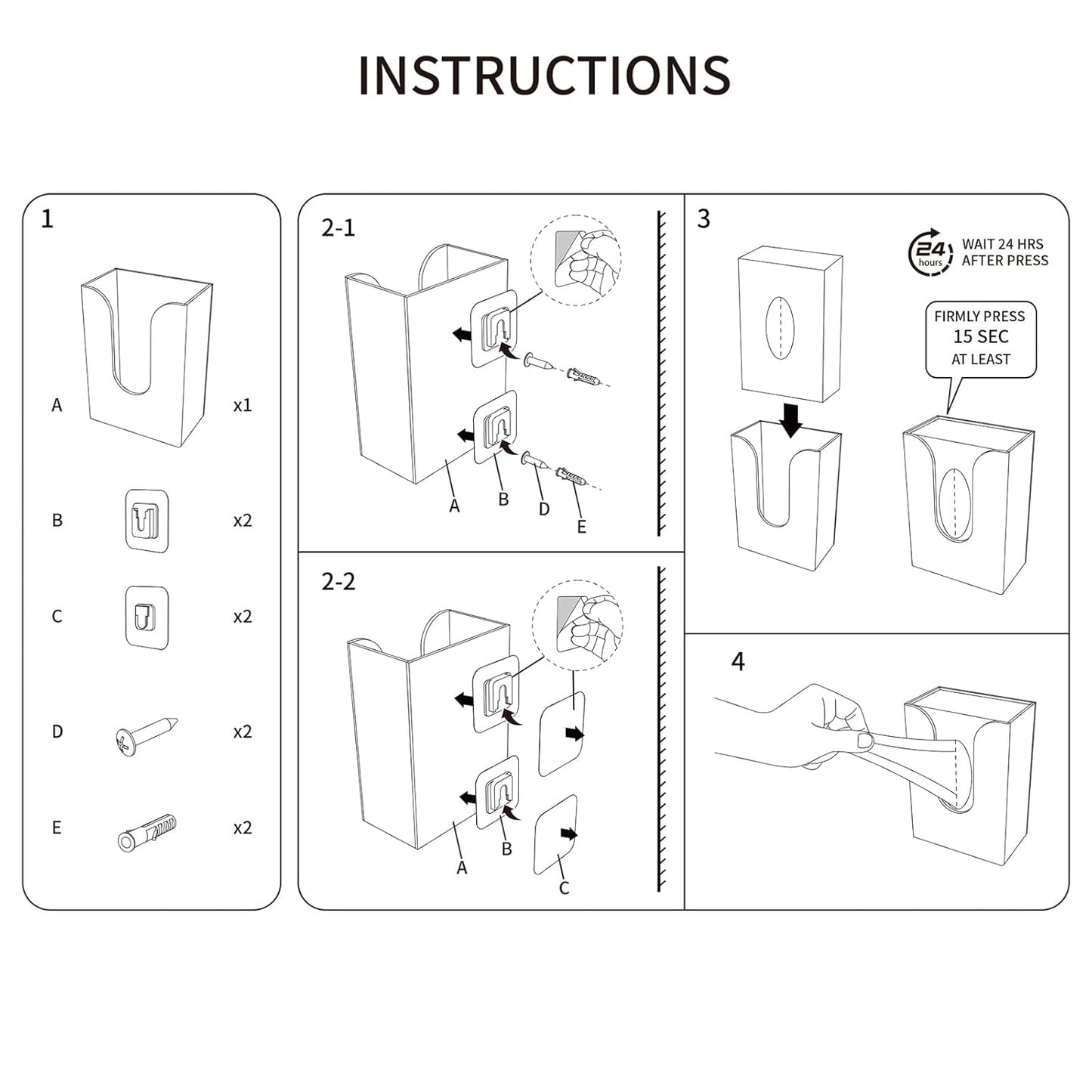 INSTRUCTIONS

1

A x1

B x2

C x2

D x2

E x2

2-1

A B D E

2-2

A B C

3

24 hours WAIT 24 HRS AFTER PRESS

FIRMLY PRESS 15 SEC AT LEAST

4