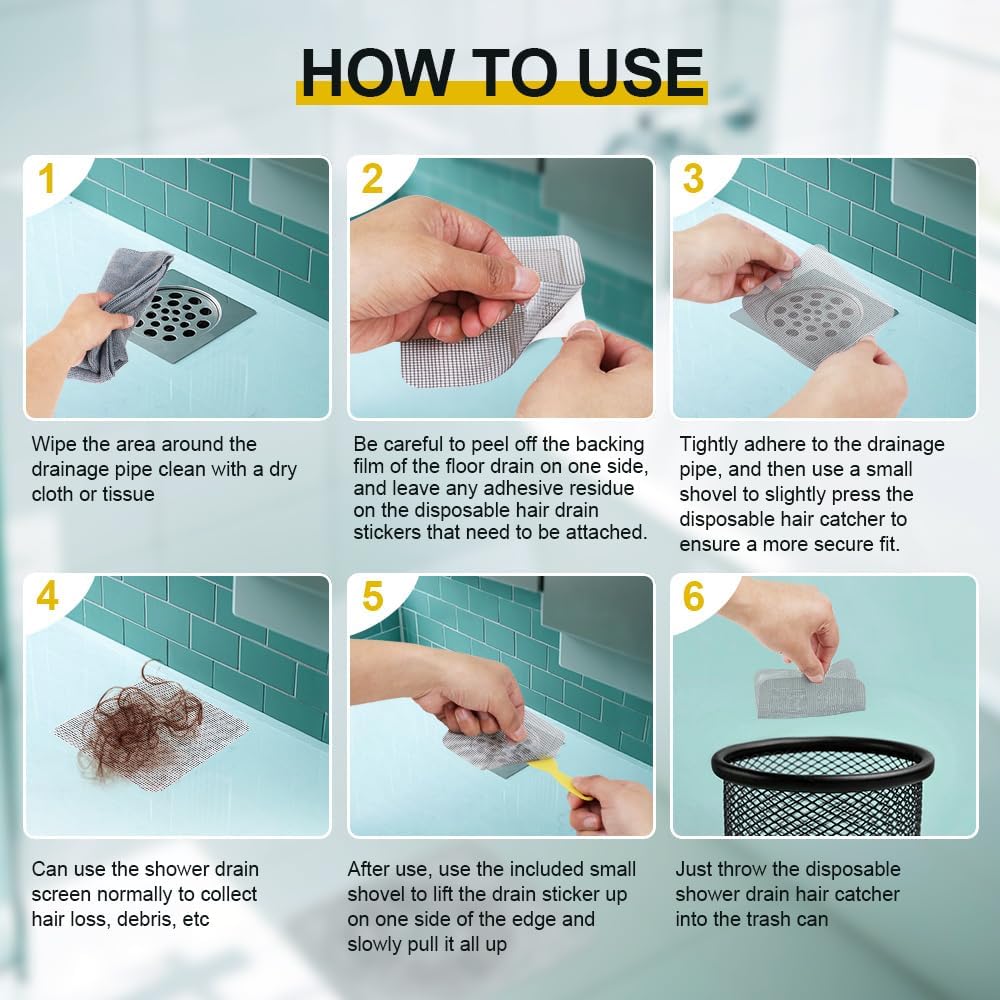 HOW TO USE

1

Wipe the area around the drainage pipe clean with a dry cloth or tissue

2

Be careful to peel off the backing film of the floor drain on one side, and leave any adhesive residue on the disposable hair drain stickers that need to be attached.

3

Tightly adhere to the drainage pipe, and then use a small shovel to slightly press the disposable hair catcher to ensure a more secure fit.

4

Can use the shower drain screen normally to collect hair loss, debris, etc

5

After use, use the included small shovel to lift the drain sticker up on one side of the edge and slowly pull it all up

6

Just throw the disposable shower drain hair catcher into the trash can