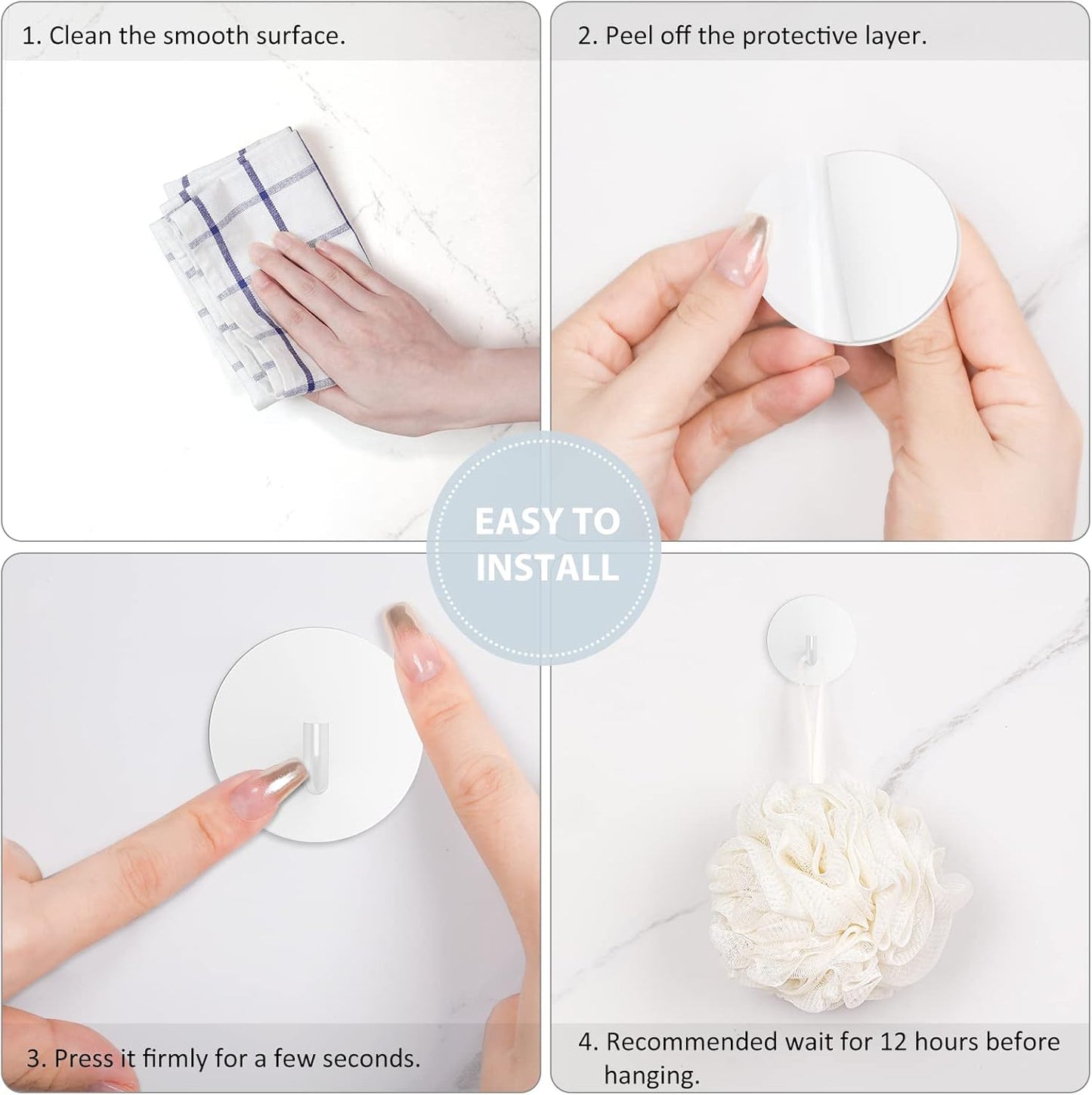 1. Clean the smooth surface.

2. Peel off the protective layer.

EASY TO INSTALL

3. Press it firmly for a few seconds.

4. Recommended wait for 12 hours before hanging.