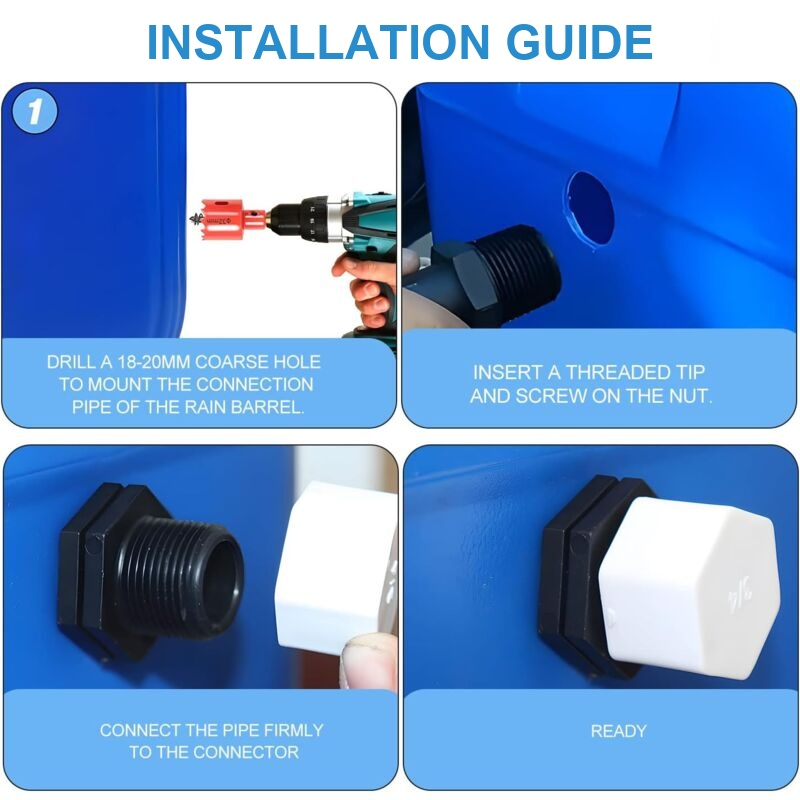 INSTALLATION GUIDE

1

DRILL A 18-20MM COARSE HOLE TO MOUNT THE CONNECTION PIPE OF THE RAIN BARREL.

INSERT A THREADED TIP AND SCREW ON THE NUT.

CONNECT THE PIPE FIRMLY TO THE CONNECTOR

READY