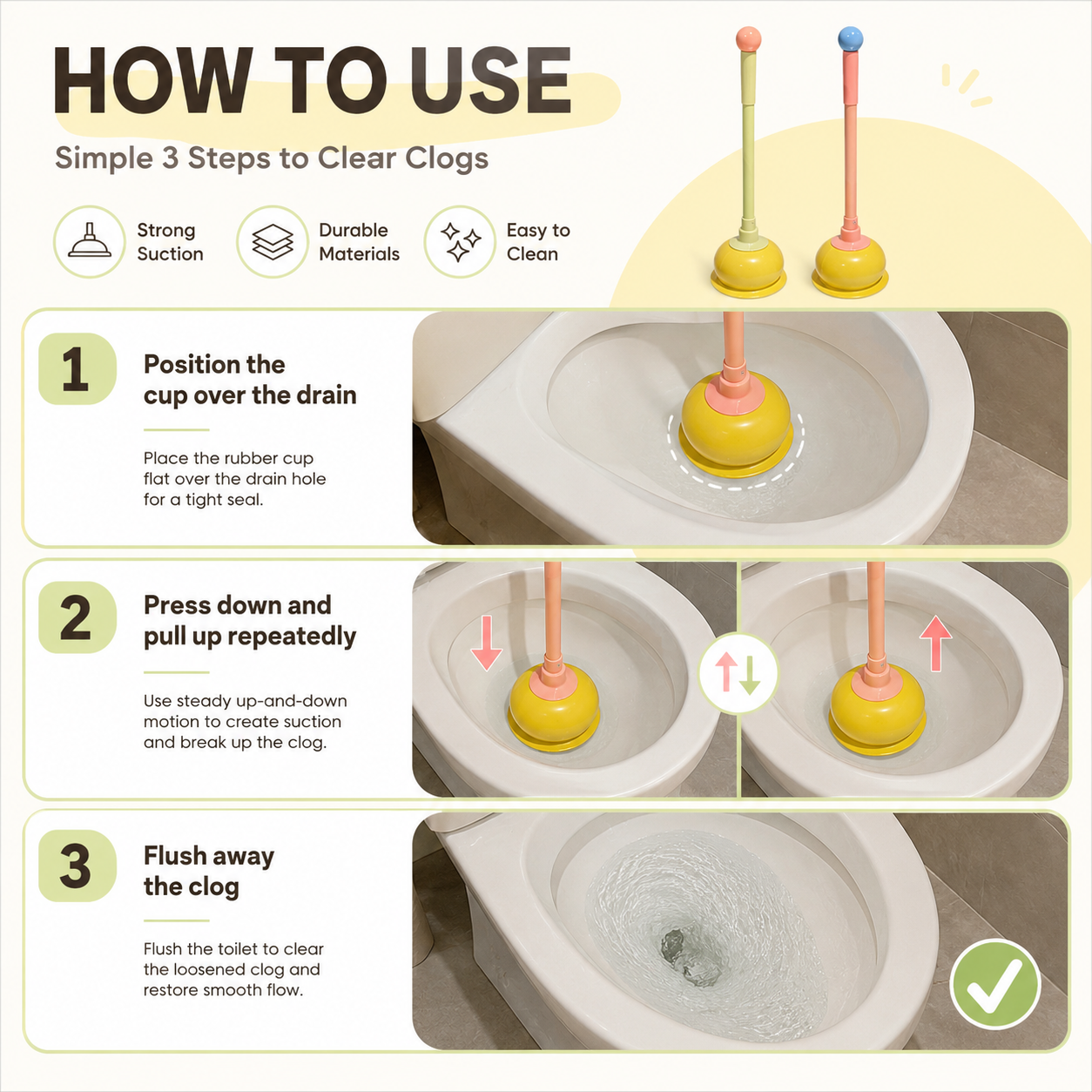 HOW TO USE

Simple 3 Steps to Clear Clogs

Strong Suction

Durable Materials

Easy to Clean

1

Position the cup over the drain

Place the rubber cup flat over the drain hole for a tight seal.

2

Press down and pull up repeatedly

Use steady up-and-down motion to create suction and break up the clog.

3

Flush away the clog

Flush the toilet to clear the loosened clog and restore smooth flow.