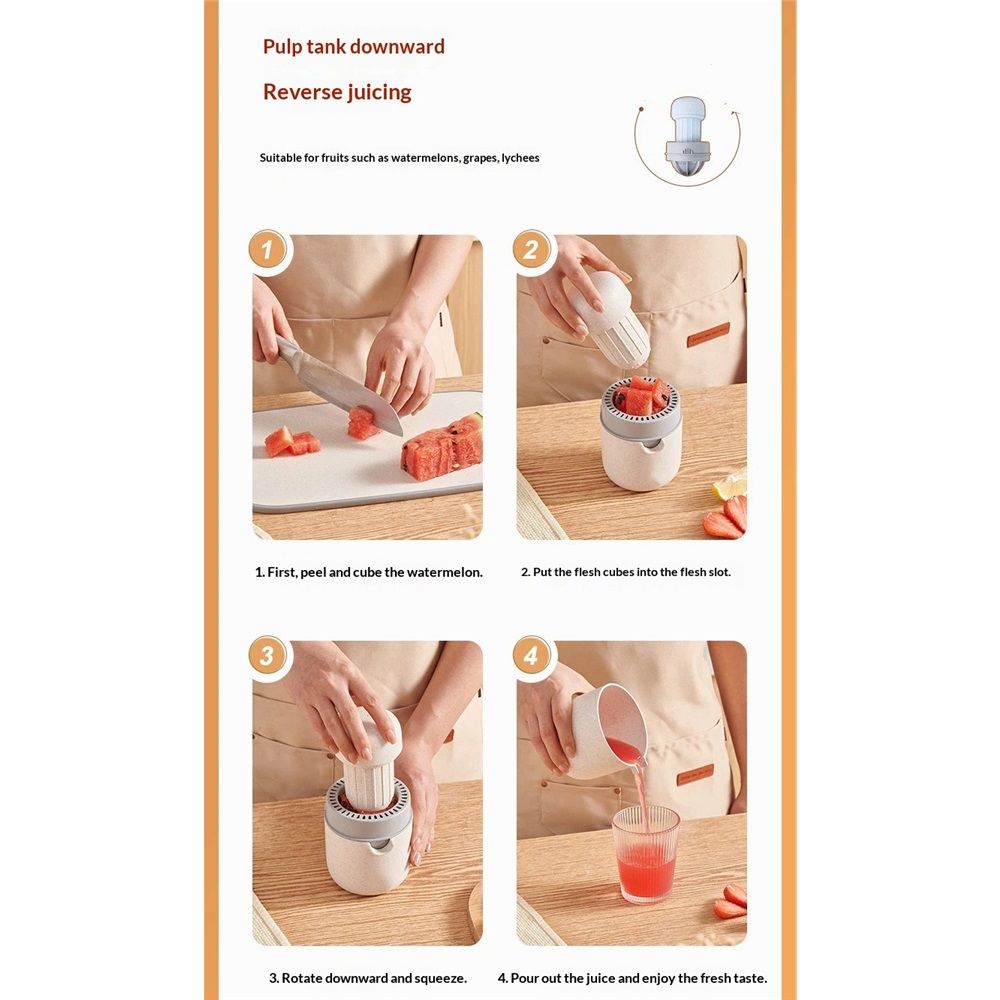 Pulp tank downward

Reverse juicing

Suitable for fruits such as watermelons, grapes, lychees

1

2

1. First, peel and cube the watermelon.

2. Put the flesh cubes into the flesh slot.

3

4

3. Rotate downward and squeeze.

4. Pour out the juice and enjoy the fresh taste.