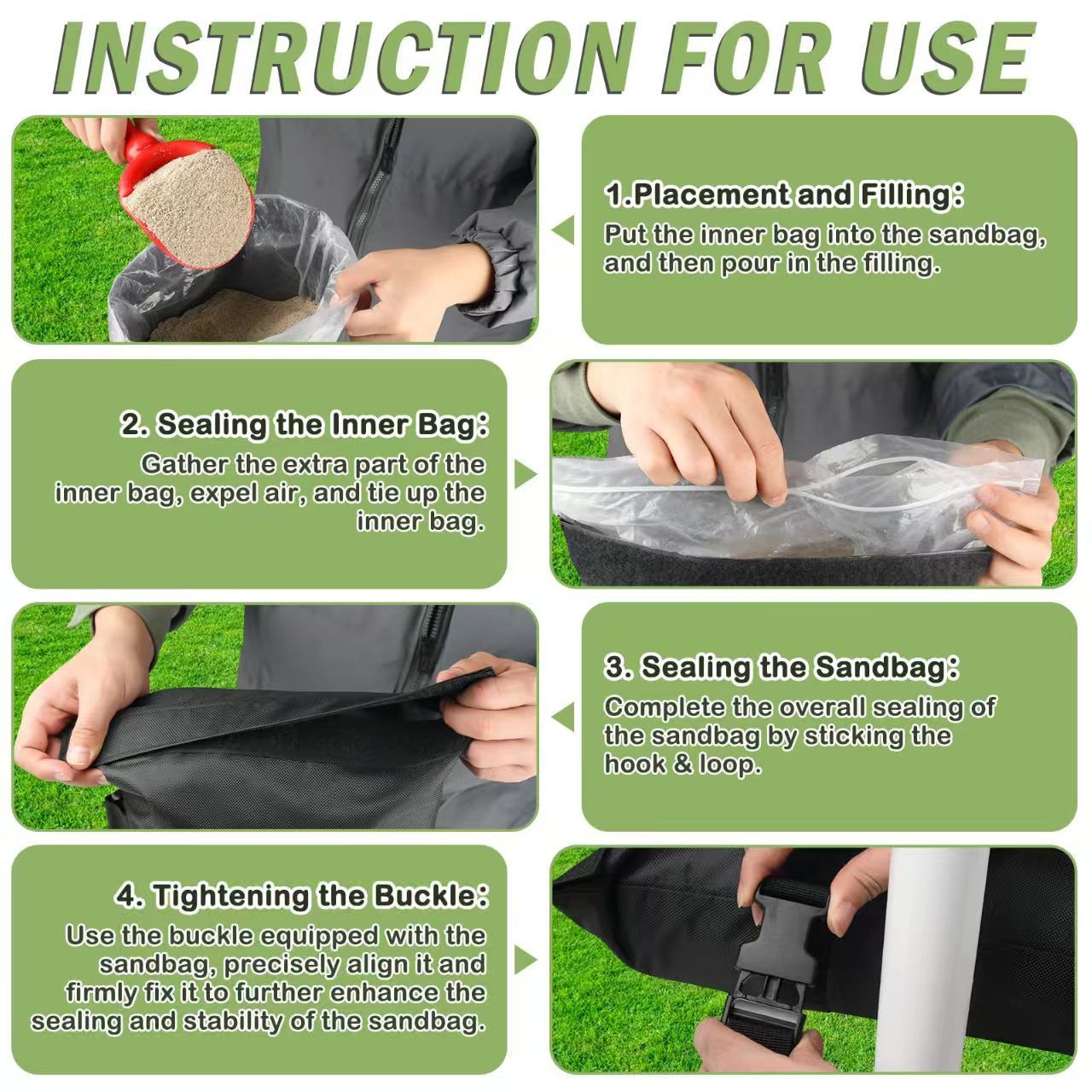 INSTRUCTION FOR USE

1.Placement and Filling:
Put the inner bag into the sandbag, and then pour in the filling.

2. Sealing the Inner Bag:
Gather the extra part of the inner bag, expel air, and tie up the inner bag.

3. Sealing the Sandbag:
Complete the overall sealing of the sandbag by sticking the hook & loop.

4. Tightening the Buckle:
Use the buckle equipped with the sandbag, precisely align it and firmly fix it to further enhance the sealing and stability of the sandbag.