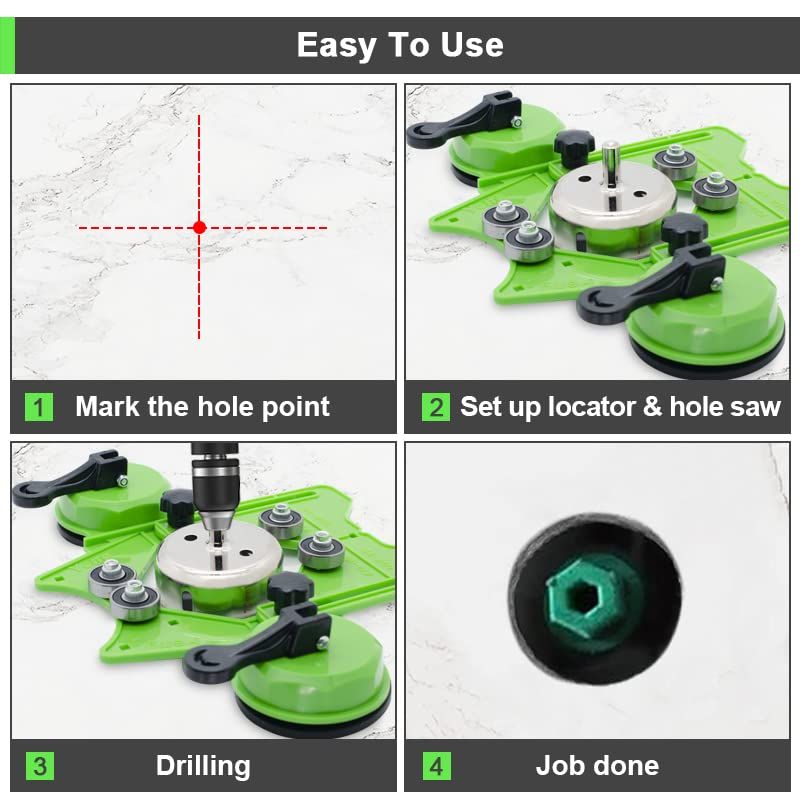 Easy To Use

1 Mark the hole point

2 Set up locator & hole saw

3 Drilling

4 Job done