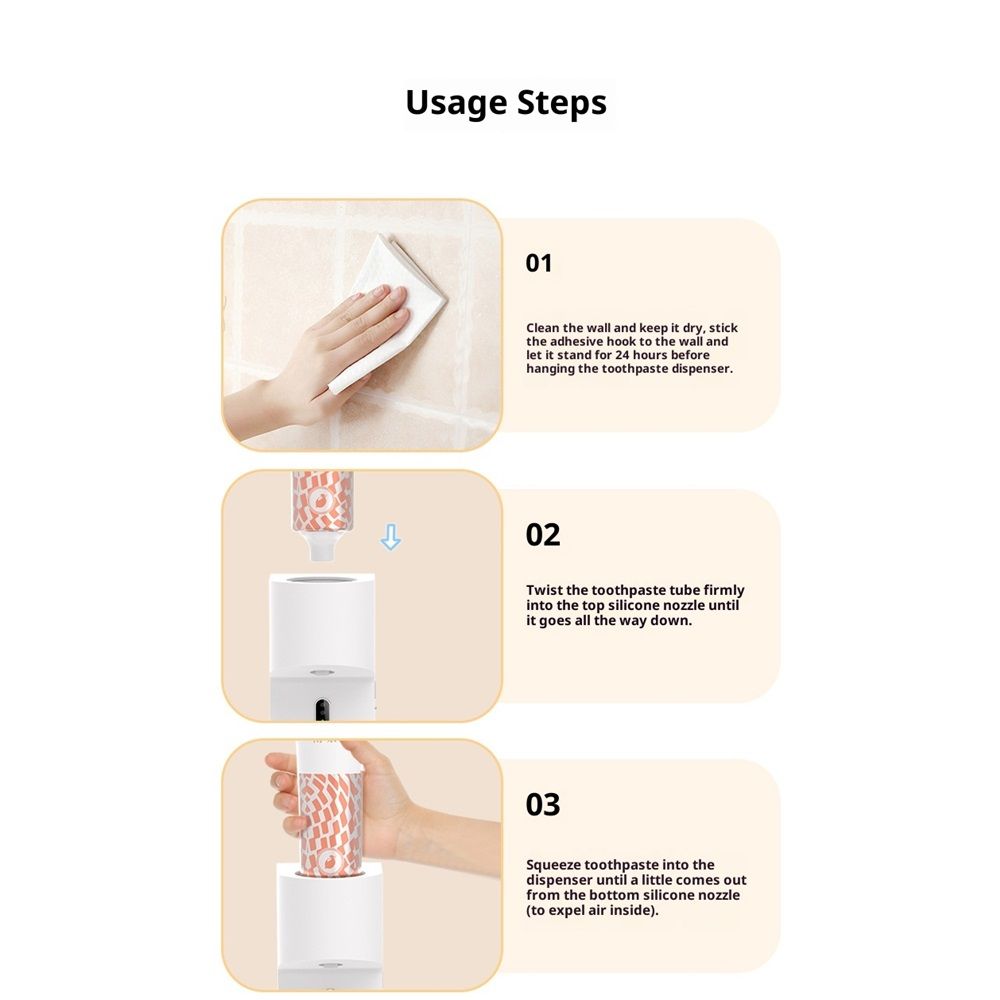 Usage Steps

01

Clean the wall and keep it dry, stick the adhesive hook to the wall and let it stand for 24 hours before hanging the toothpaste dispenser.

02

Twist the toothpaste tube firmly into the top silicone nozzle until it goes all the way down.

03

Squeeze toothpaste into the dispenser until a little comes out from the bottom silicone nozzle (to expel air inside).