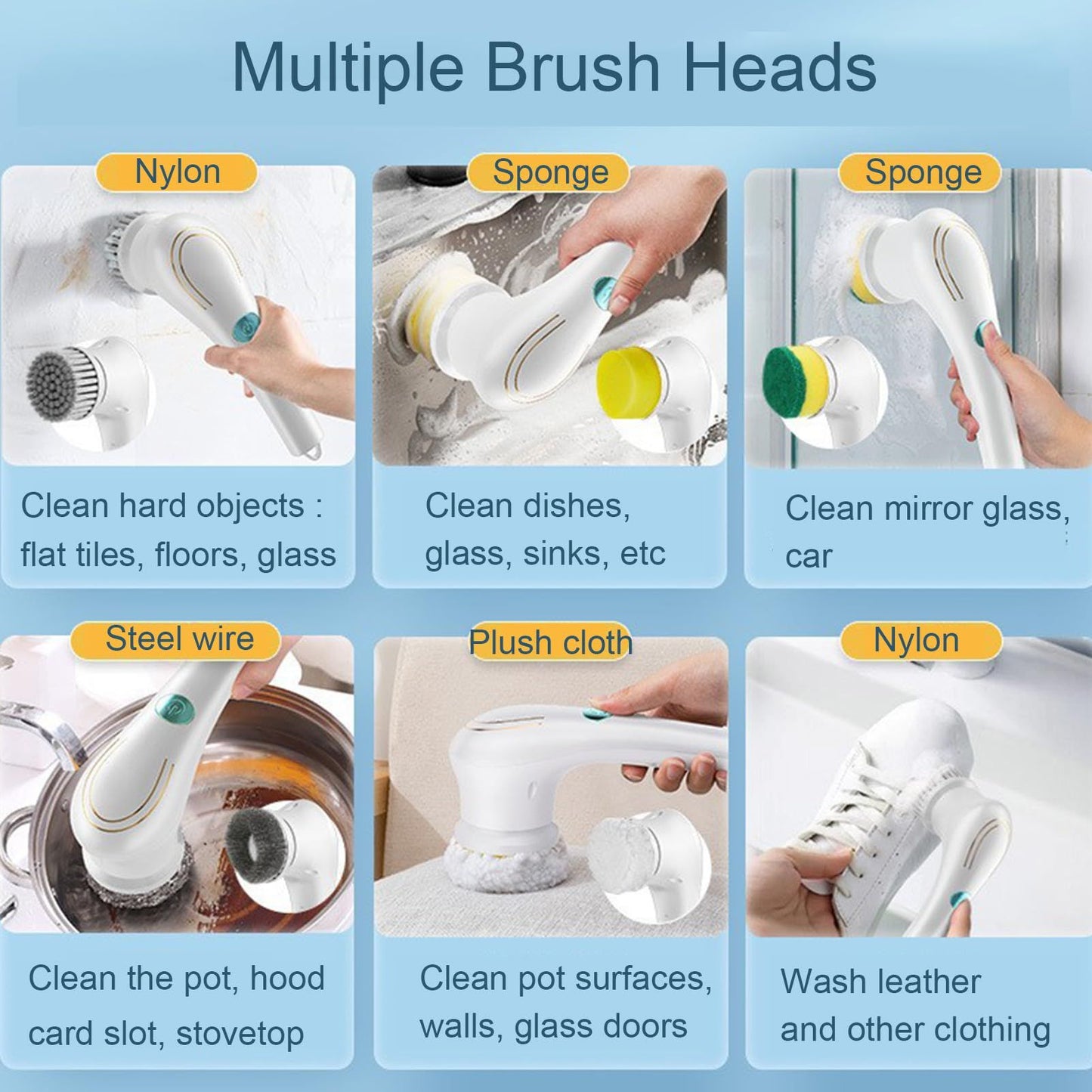 Multiple Brush Heads

Nylon

Clean hard objects : flat tiles, floors, glass

Sponge

Clean dishes, glass, sinks, etc

Sponge

Clean mirror glass, car

Steel wire

Clean the pot, hood card slot, stovetop

Plush cloth

Clean pot surfaces, walls, glass doors

Nylon

Wash leather and other clothing