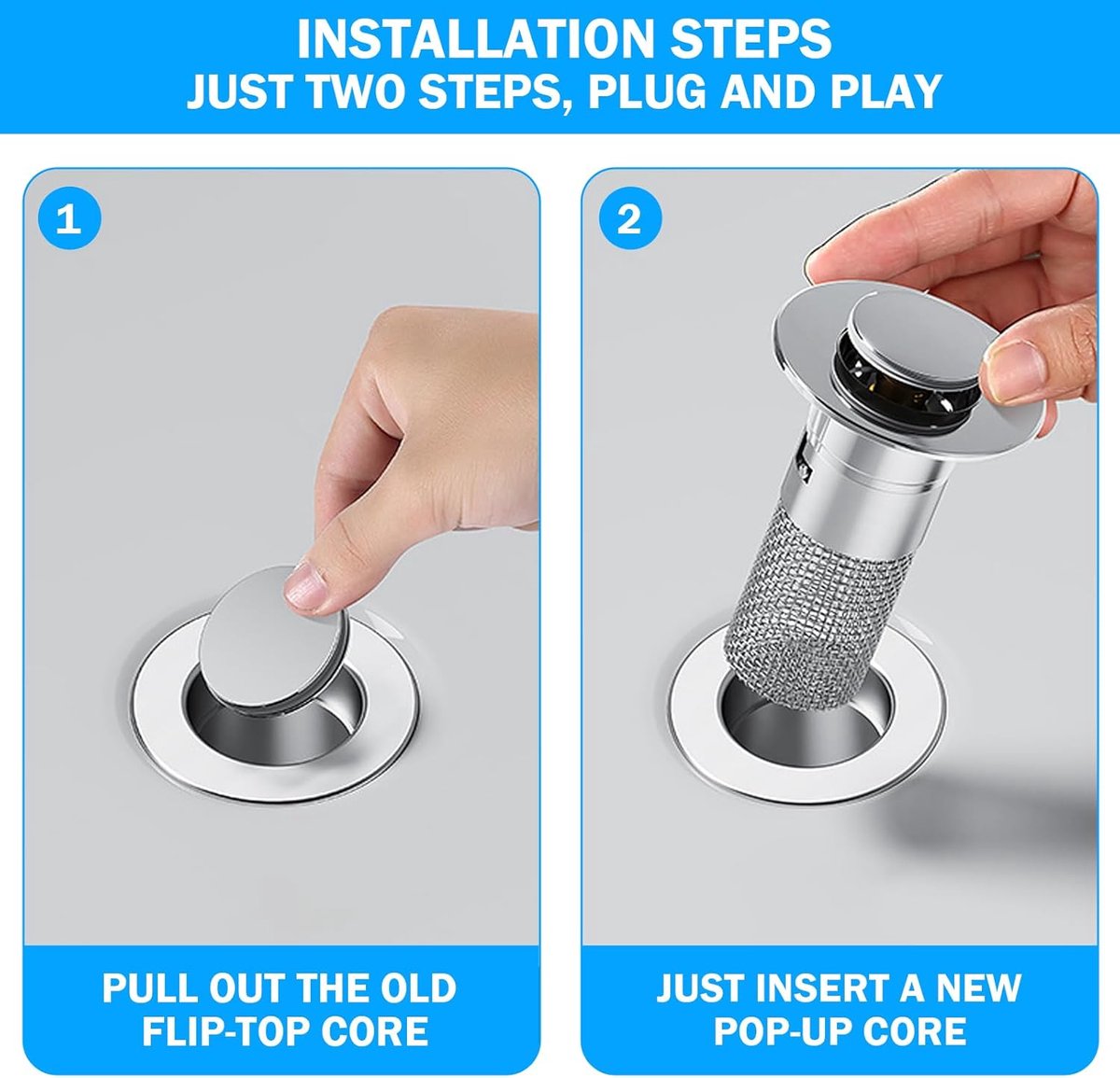 INSTALLATION STEPS
JUST TWO STEPS, PLUG AND PLAY

1

PULL OUT THE OLD FLIP-TOP CORE

2

JUST INSERT A NEW POP-UP CORE