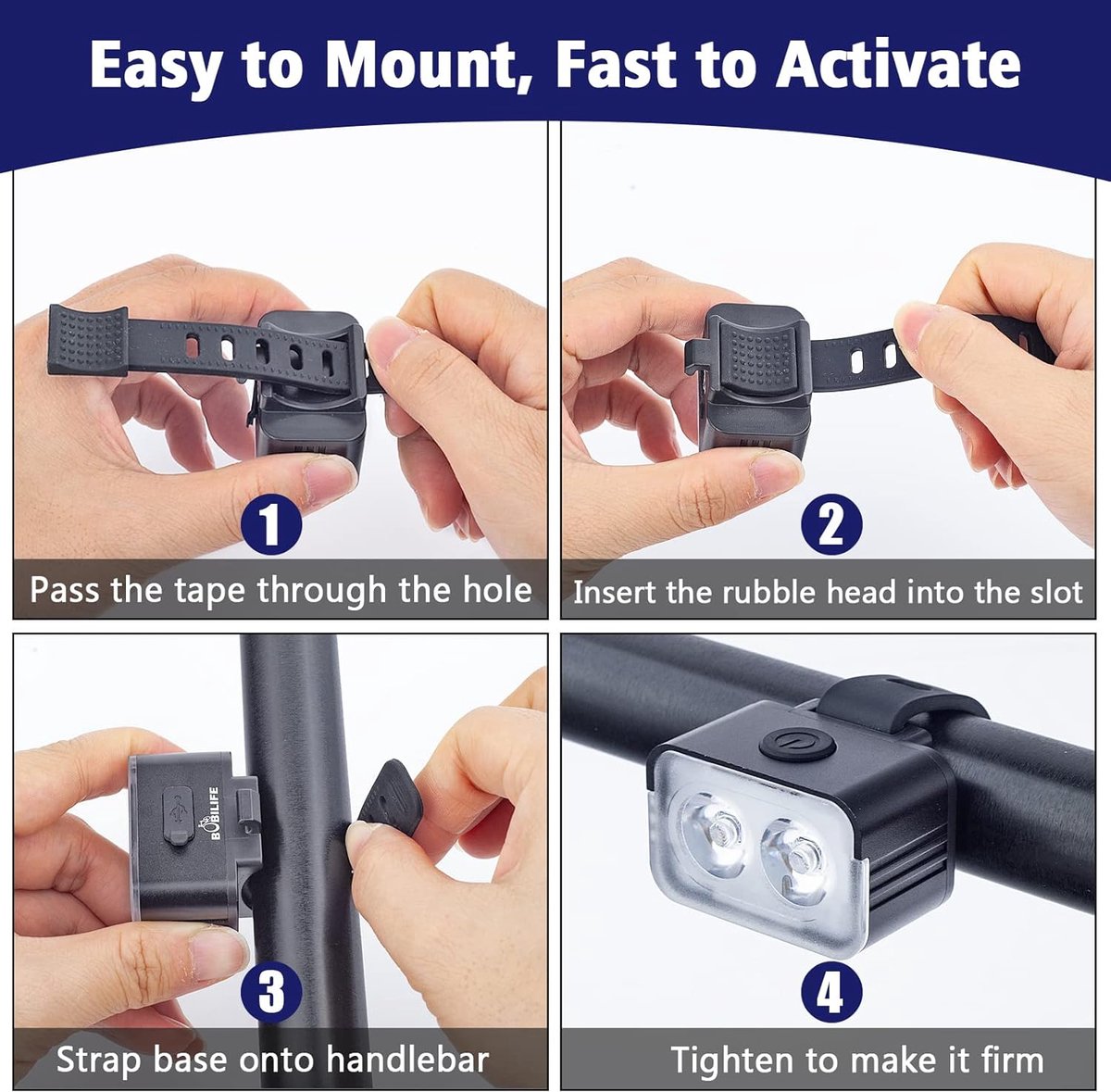 Easy to Mount, Fast to Activate

1
Pass the tape through the hole

2
Insert the rubble head into the slot

BOBILIFE
3
Strap base onto handlebar

4
Tighten to make it firm