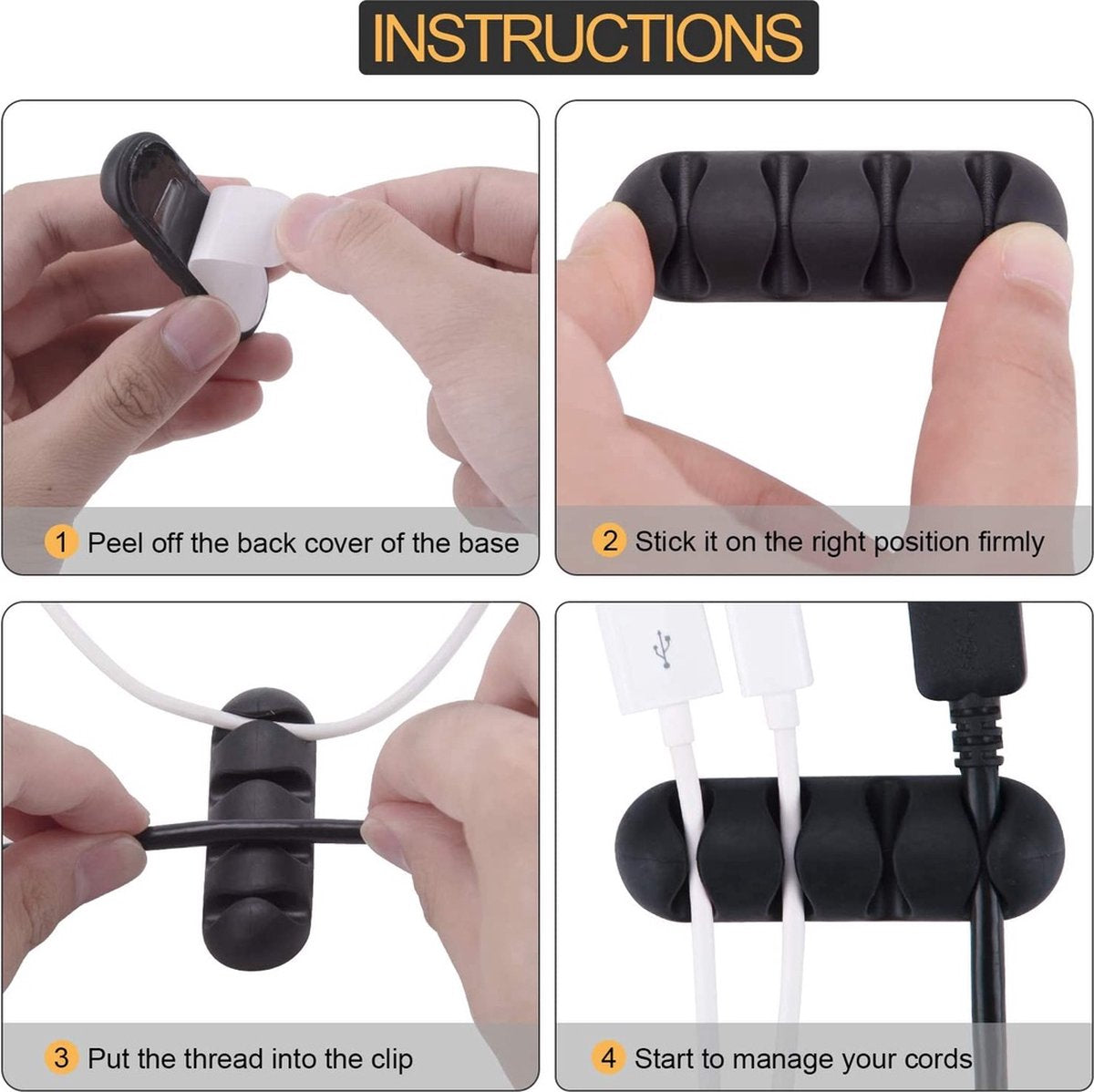 INSTRUCTIONS

1 Peel off the back cover of the base

2 Stick it on the right position firmly

3 Put the thread into the clip

4 Start to manage your cords