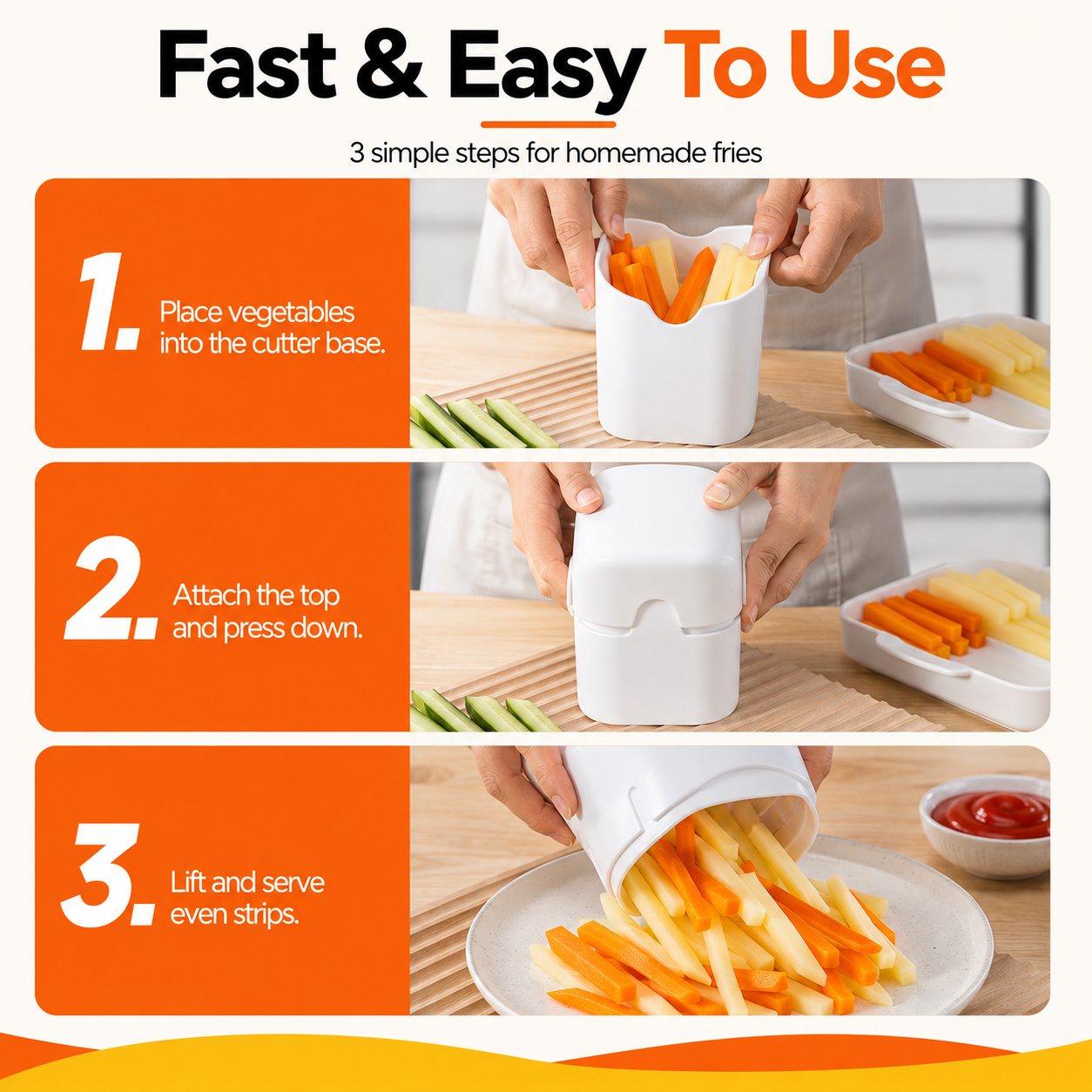 Fast & Easy To Use

3 simple steps for homemade fries

1. Place vegetables into the cutter base.

2. Attach the top and press down.

3. Lift and serve even strips.