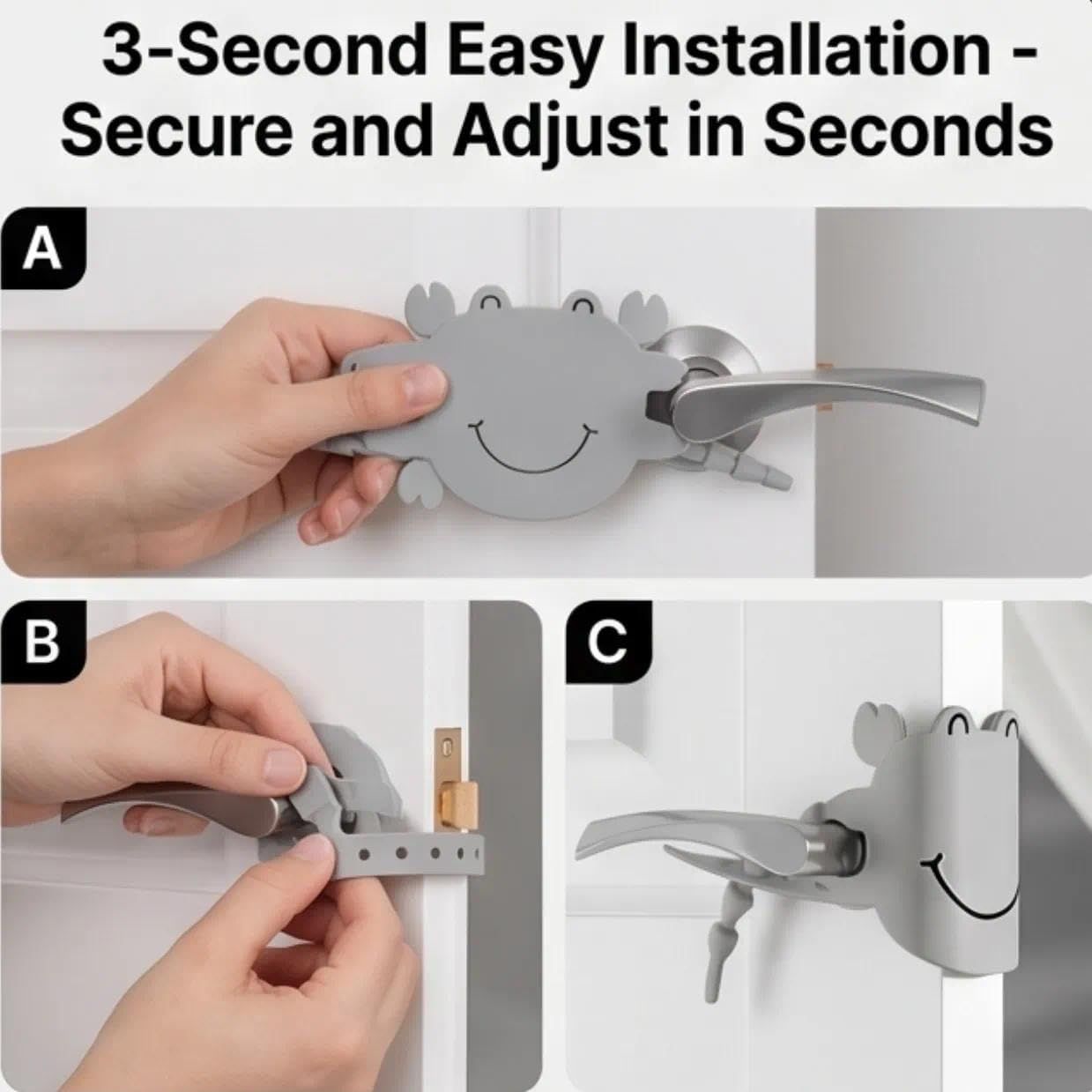 3-Second Easy Installation - Secure and Adjust in Seconds

A

B

C