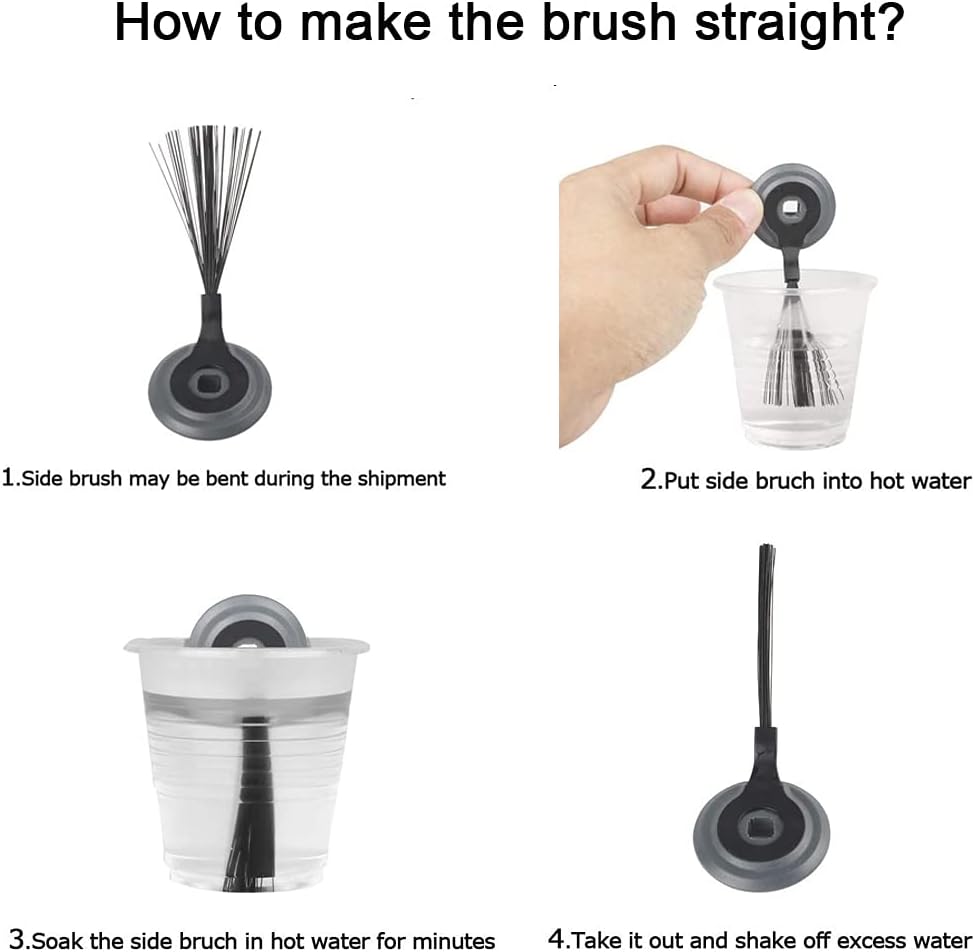 How to make the brush straight?

1.Side brush may be bent during the shipment

2.Put side bruch into hot water

3.Soak the side bruch in hot water for minutes

4.Take it out and shake off excess water