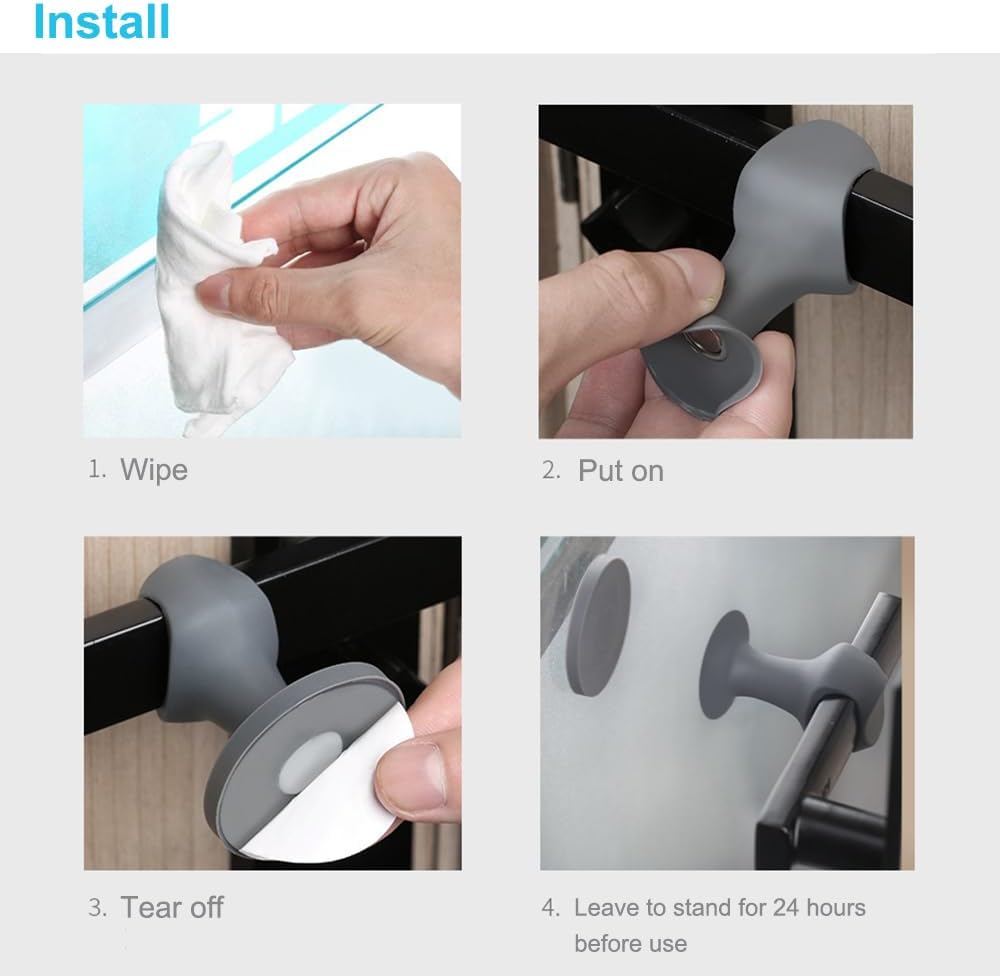 Install

1. Wipe

2. Put on

3. Tear off

4. Leave to stand for 24 hours before use