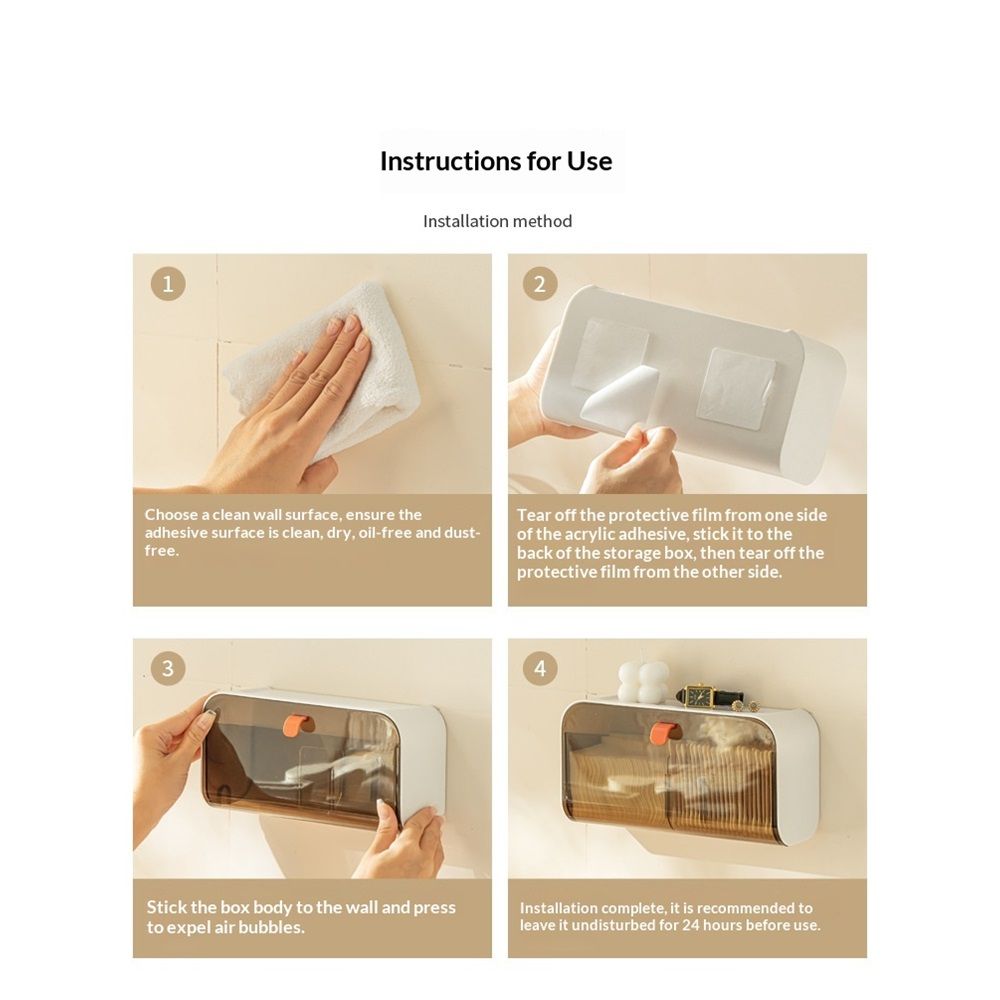 Instructions for Use

Installation method

1

Choose a clean wall surface, ensure the adhesive surface is clean, dry, oil-free and dust-free.

2

Tear off the protective film from one side of the acrylic adhesive, stick it to the back of the storage box, then tear off the protective film from the other side.

3

Stick the box body to the wall and press to expel air bubbles.

4

Installation complete, it is recommended to leave it undisturbed for 24 hours before use.