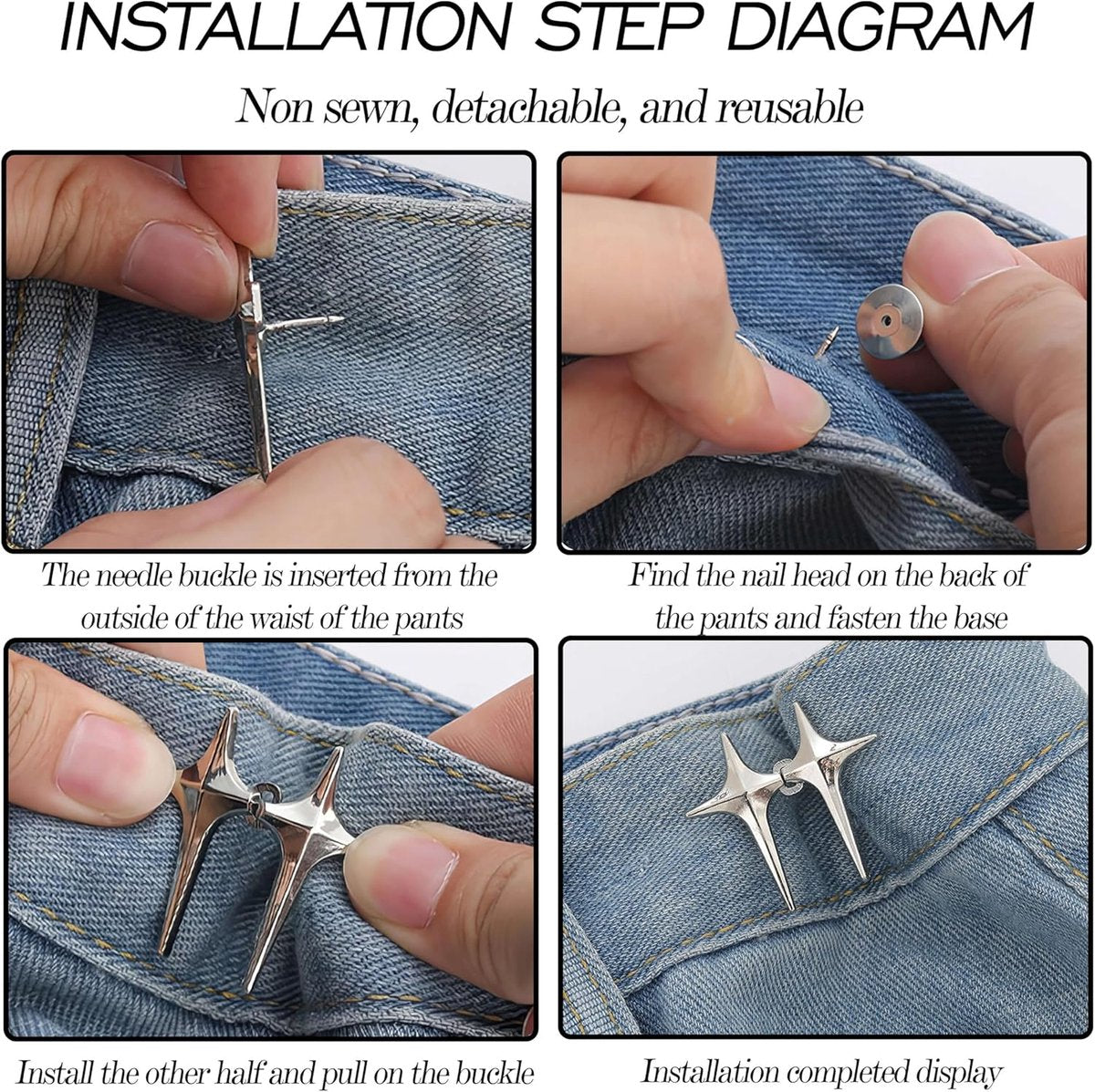 INSTALLATION STEP DIAGRAM

Non sewn, detachable, and reusable

The needle buckle is inserted from the outside of the waist of the pants

Find the nail head on the back of the pants and fasten the base

Install the other half and pull on the buckle

Installation completed display